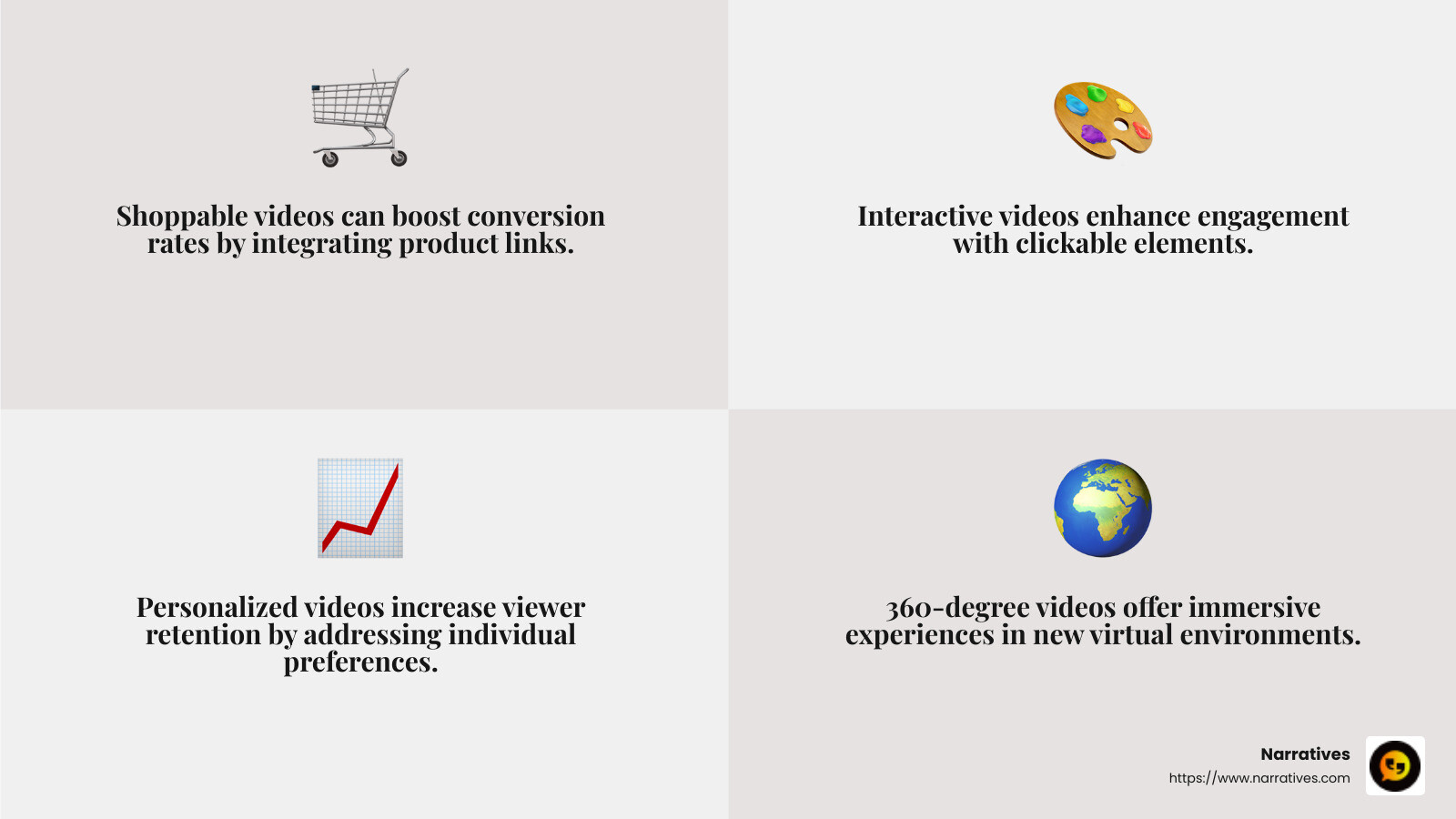 Shoppable videos can boost conversion rates by integrating product links.

Interactive videos enhance engagement with clickable elements.

Personalized videos increase viewer retention by addressing individual preferences.

360-degree videos offer immersive experiences in new virtual environments.

Narratives
https://www.narratives.com