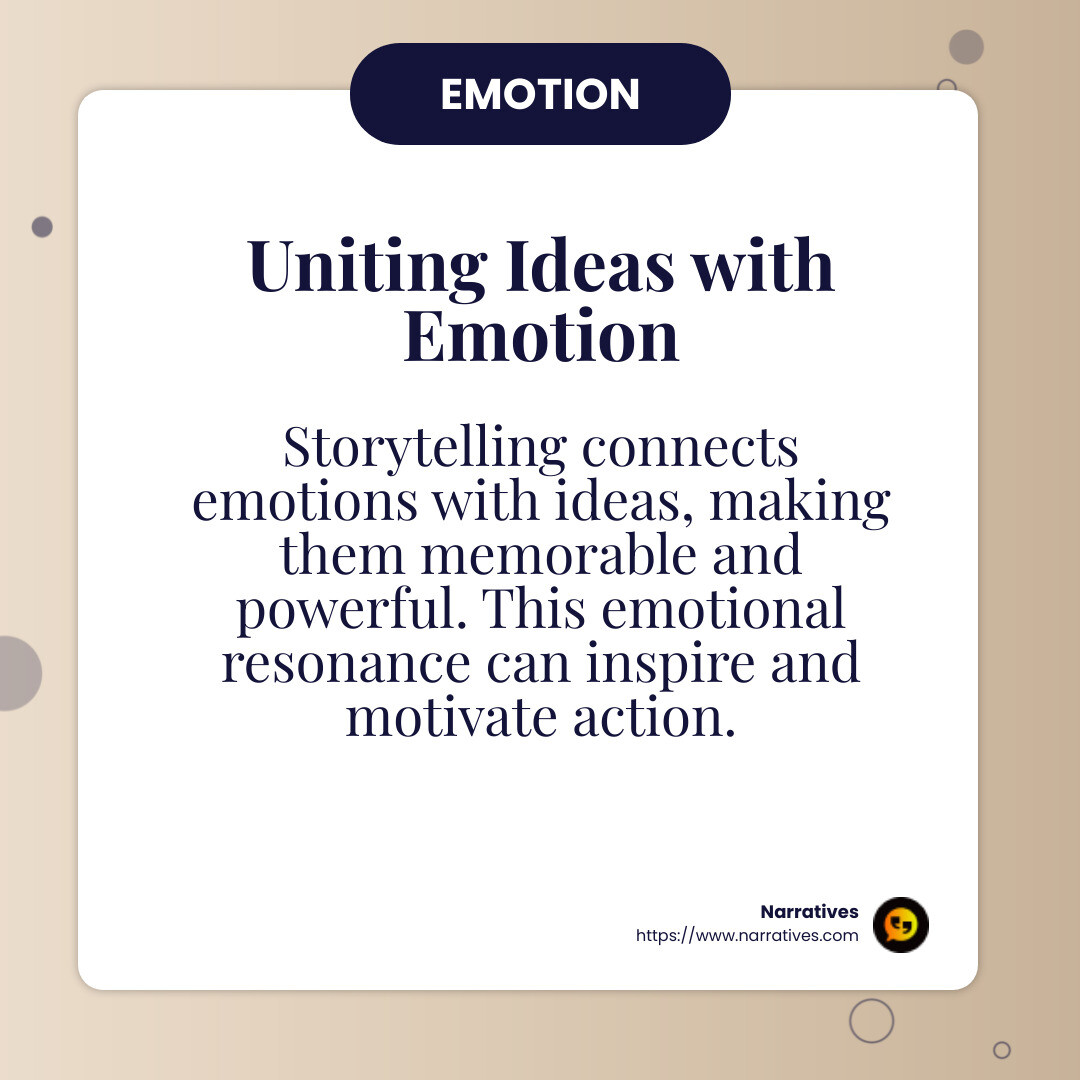 EMOTION

Uniting Ideas with Emotion

Storytelling connects emotions with ideas, making them memorable and powerful. This emotional resonance can inspire and motivate action.

Narratives
https://www.narratives.com