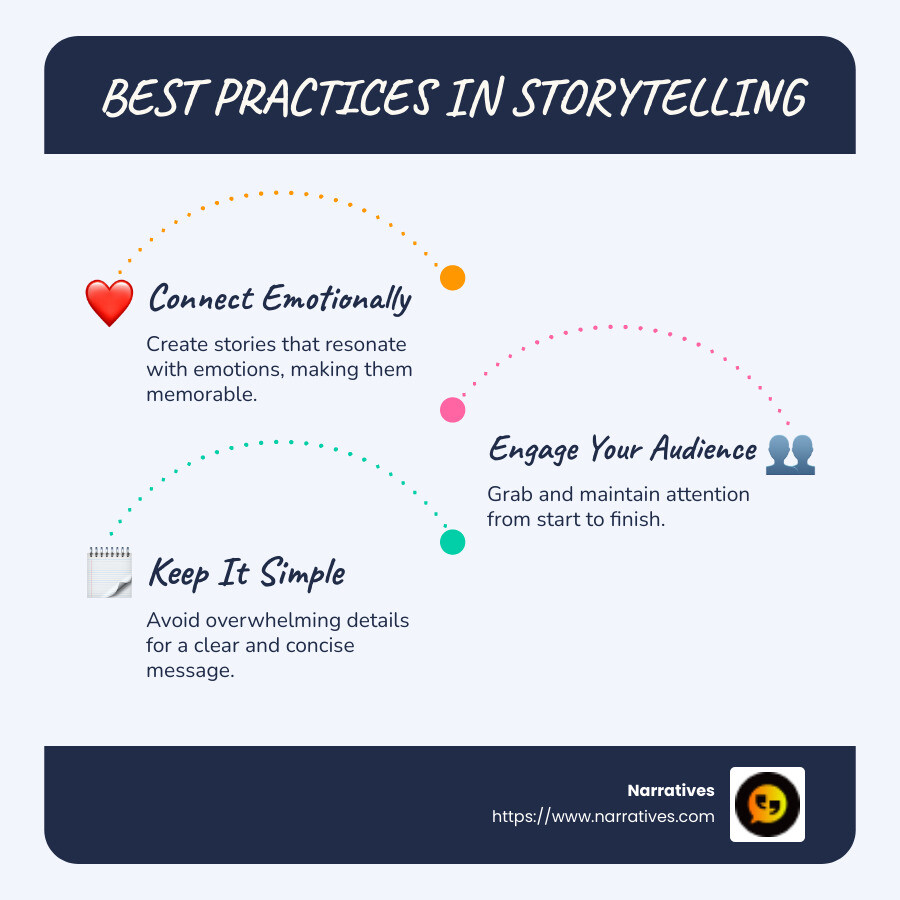 BEST PRACTICES IN STORYTELLING

Connect Emotionally

Create stories that resonate with emotions, making them memorable.

Engage Your Audience

Grab and maintain attention from start to finish.

Keep It Simple

Avoid overwhelming details for a clear and concise message.

Narratives
https://www.narratives.com