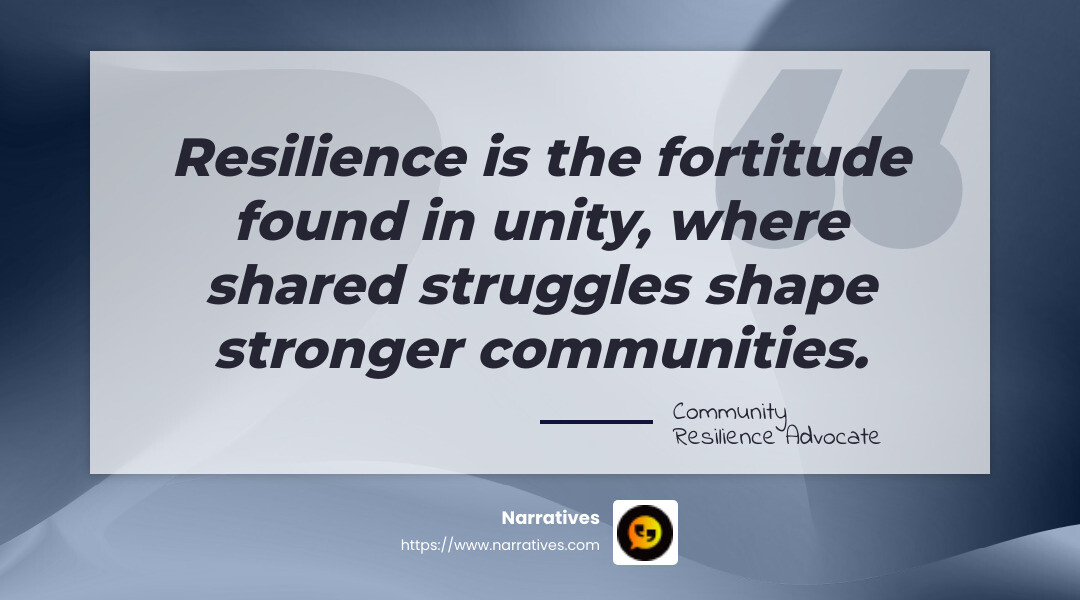 Resilience is the fortitude found in unity, where shared struggles shape stronger communities.

Community Resilience Advocate

Narratives
https://www.narratives.com