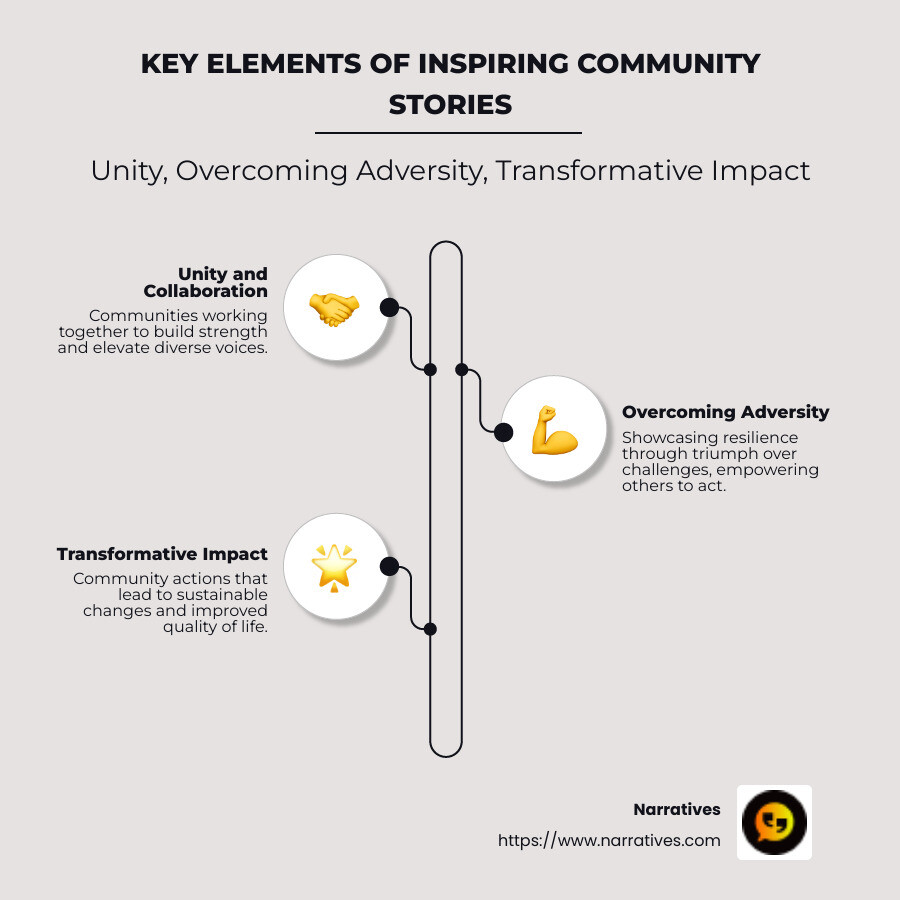 KEY ELEMENTS OF INSPIRING COMMUNITY STORIES

Unity, Overcoming Adversity, Transformative Impact

Unity and Collaboration
Communities working together to build strength and elevate diverse voices.

Overcoming Adversity
Showcasing resilience through triumph over challenges, empowering others to act.

Transformative Impact
Community actions that lead to sustainable changes and improved quality of life.

Narratives
https://www.narratives.com