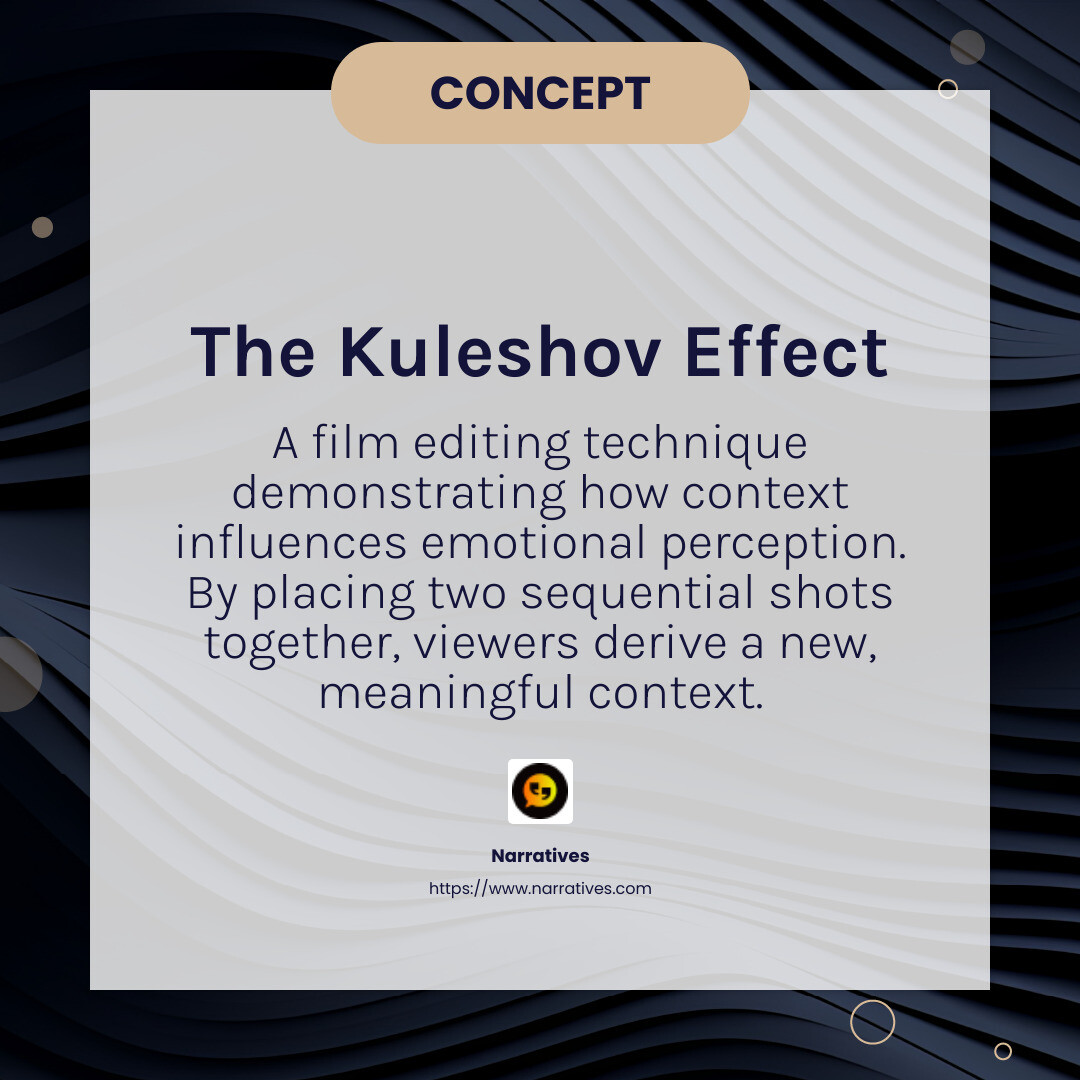 CONCEPT

The Kuleshov Effect

A film editing technique demonstrating how context influences emotional perception. By placing two sequential shots together, viewers derive a new, meaningful context.

Narratives
https://www.narratives.com