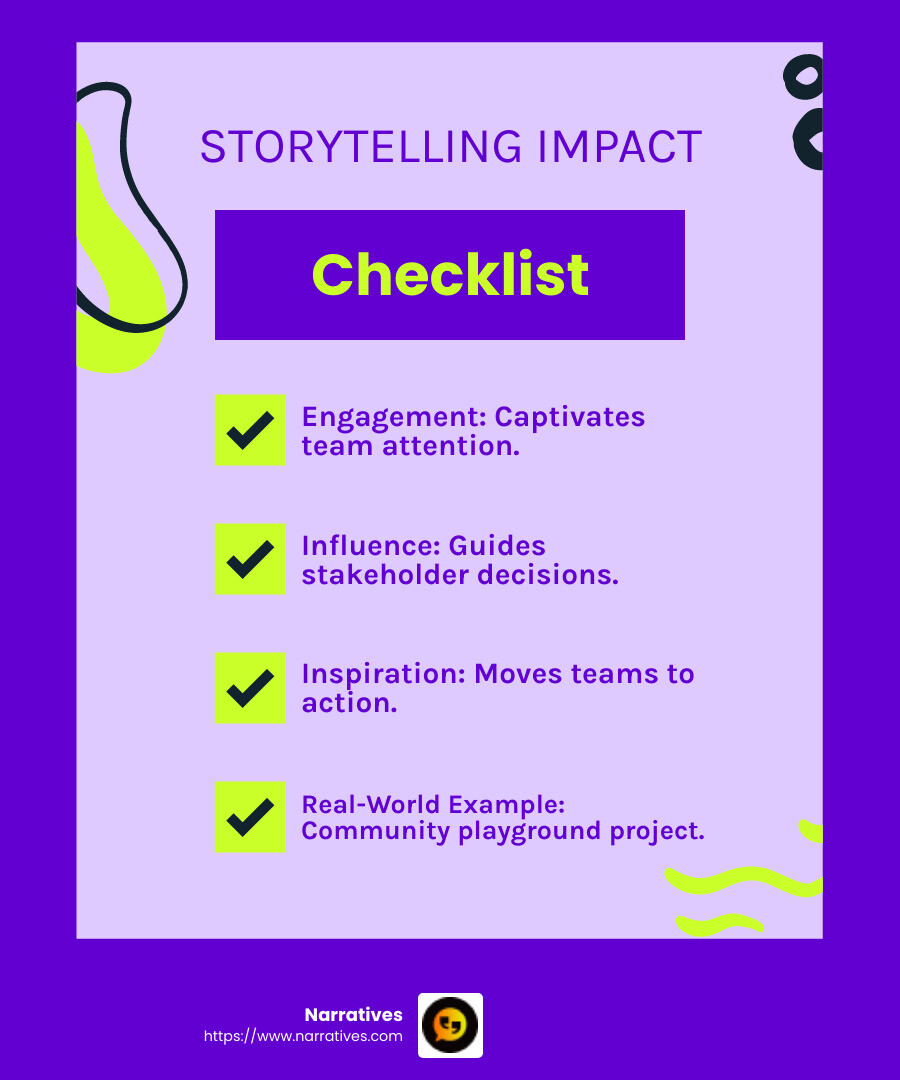 STORYTELLING IMPACT

Checklist

Engagement: Captivates team attention.

Influence: Guides stakeholder decisions.

Inspiration: Moves teams to action.

Real-World Example: Community playground project.

Narratives
https://www.narratives.com