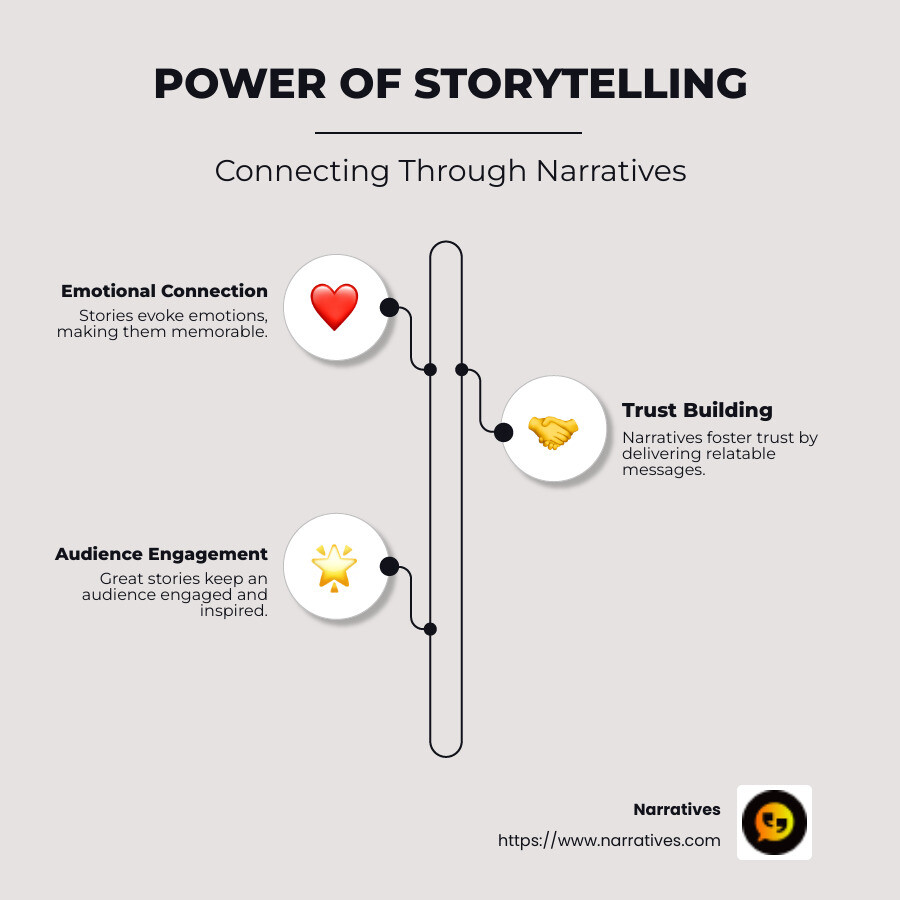 POWER OF STORYTELLING

Connecting Through Narratives

Emotional Connection
Stories evoke emotions, making them memorable.

Trust Building
Narratives foster trust by delivering relatable messages.

Audience Engagement
Great stories keep an audience engaged and inspired.

Narratives
https://www.narratives.com