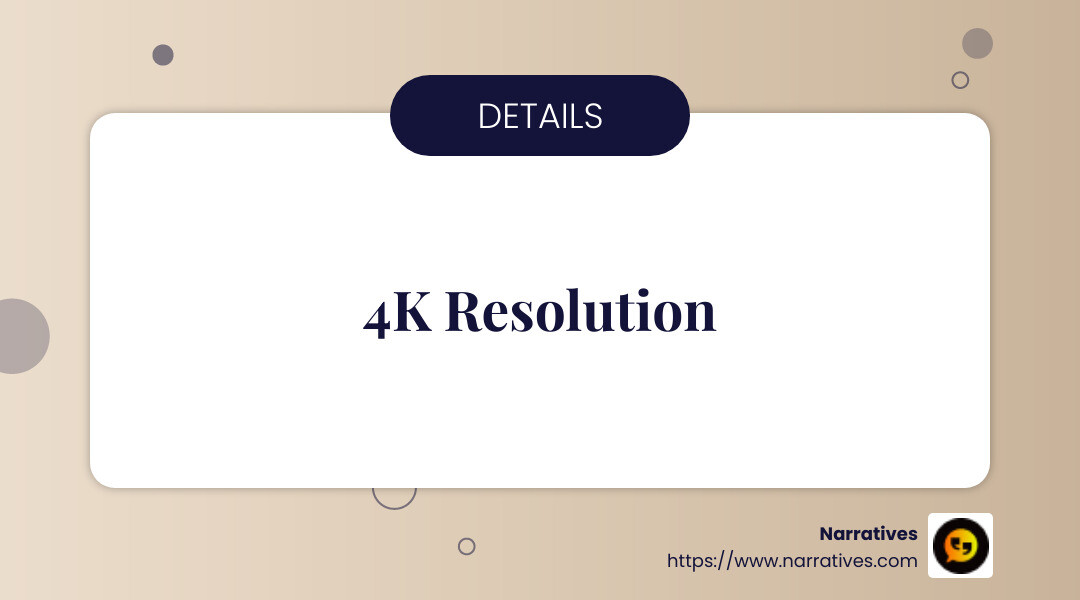 DETAILS

4K Resolution

Narratives
https://www.narratives.com