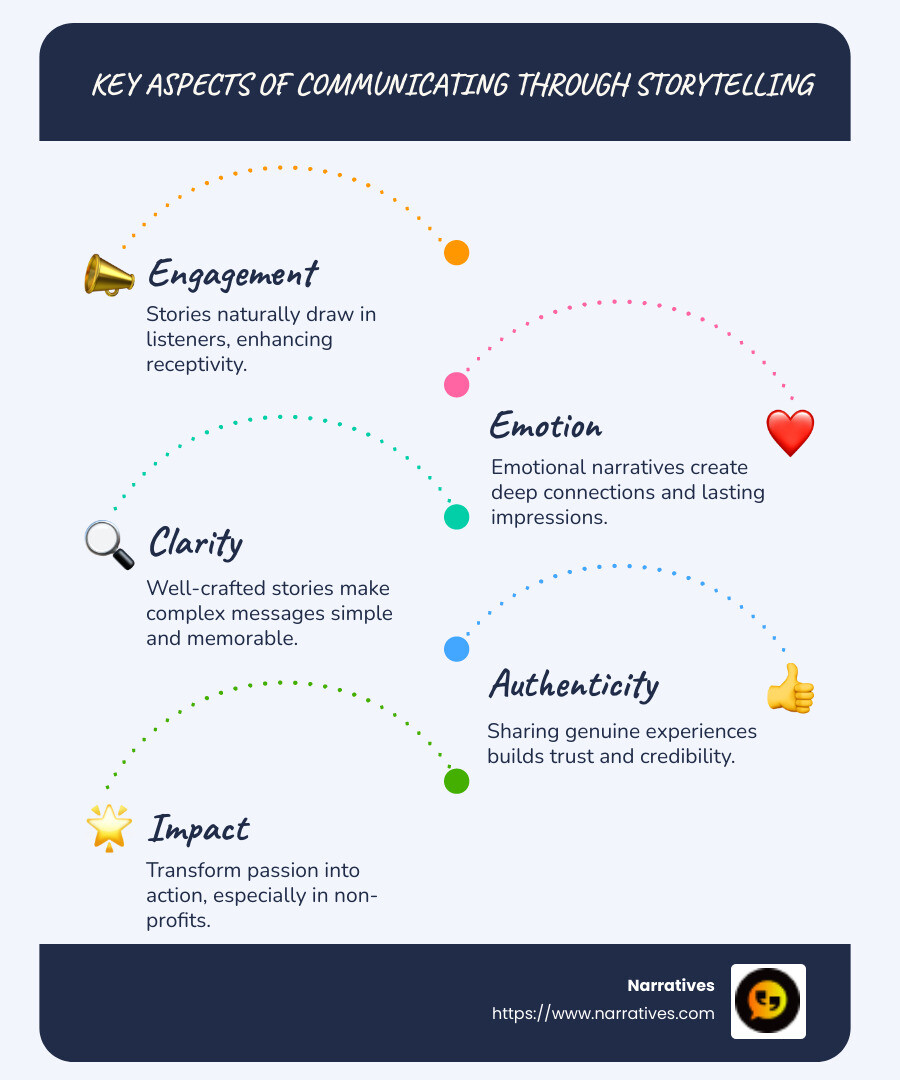 KEY ASPECTS OF COMMUNICATING THROUGH STORYTELLING

Engagement
Stories naturally draw in listeners, enhancing receptivity.

Emotion
Emotional narratives create deep connections and lasting impressions.

Clarity
Well-crafted stories make complex messages simple and memorable.

Authenticity
Sharing genuine experiences builds trust and credibility.

Impact
Transform passion into action, especially in non-profits.

Narratives
https://www.narratives.com