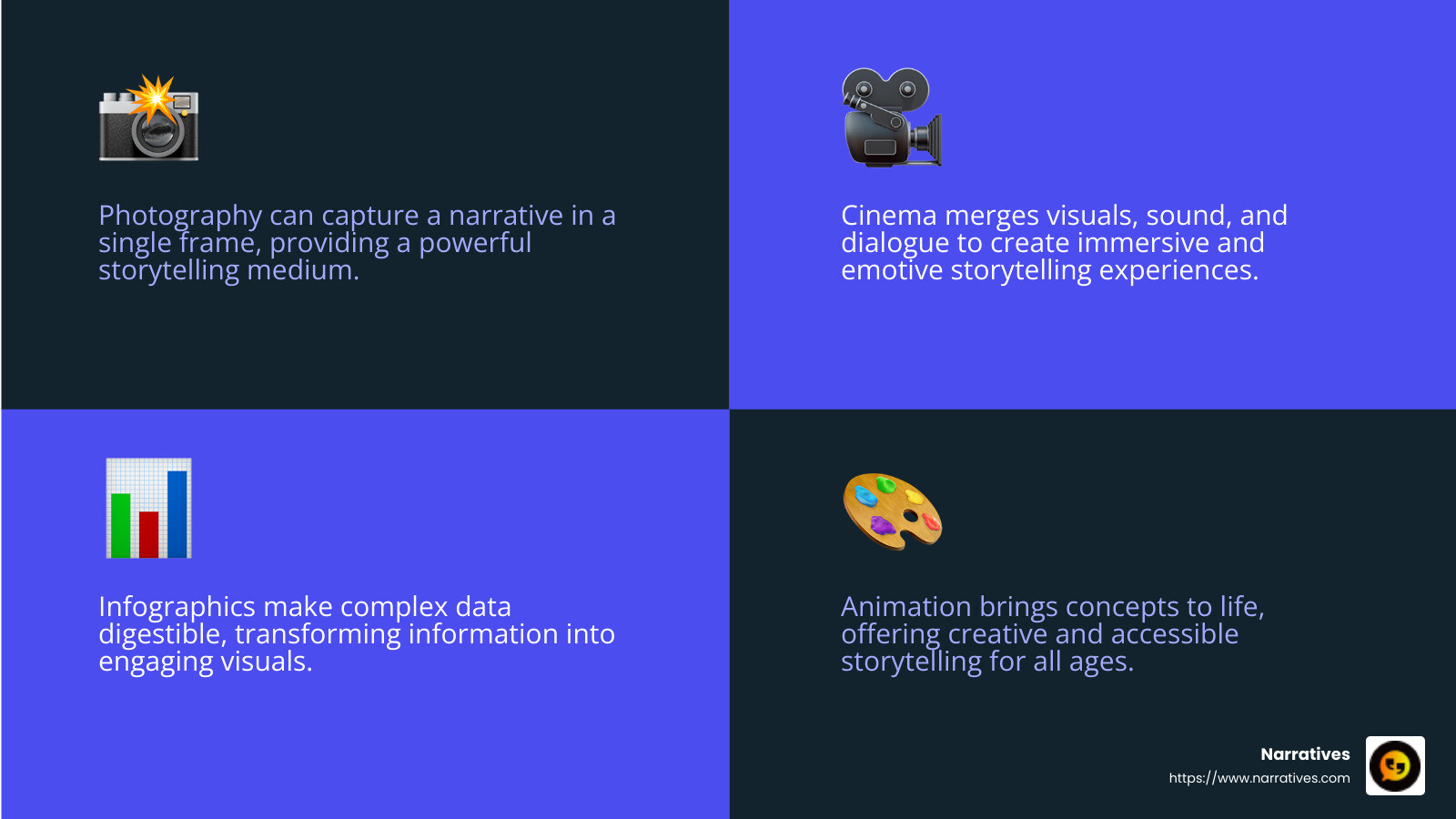 Photography can capture a narrative in a single frame, providing a powerful storytelling medium.

Cinema merges visuals, sound, and dialogue to create immersive and emotive storytelling experiences.

Infographics make complex data digestible, transforming information into engaging visuals.

Animation brings concepts to life, offering creative and accessible storytelling for all ages.

Narratives
https://www.narratives.com