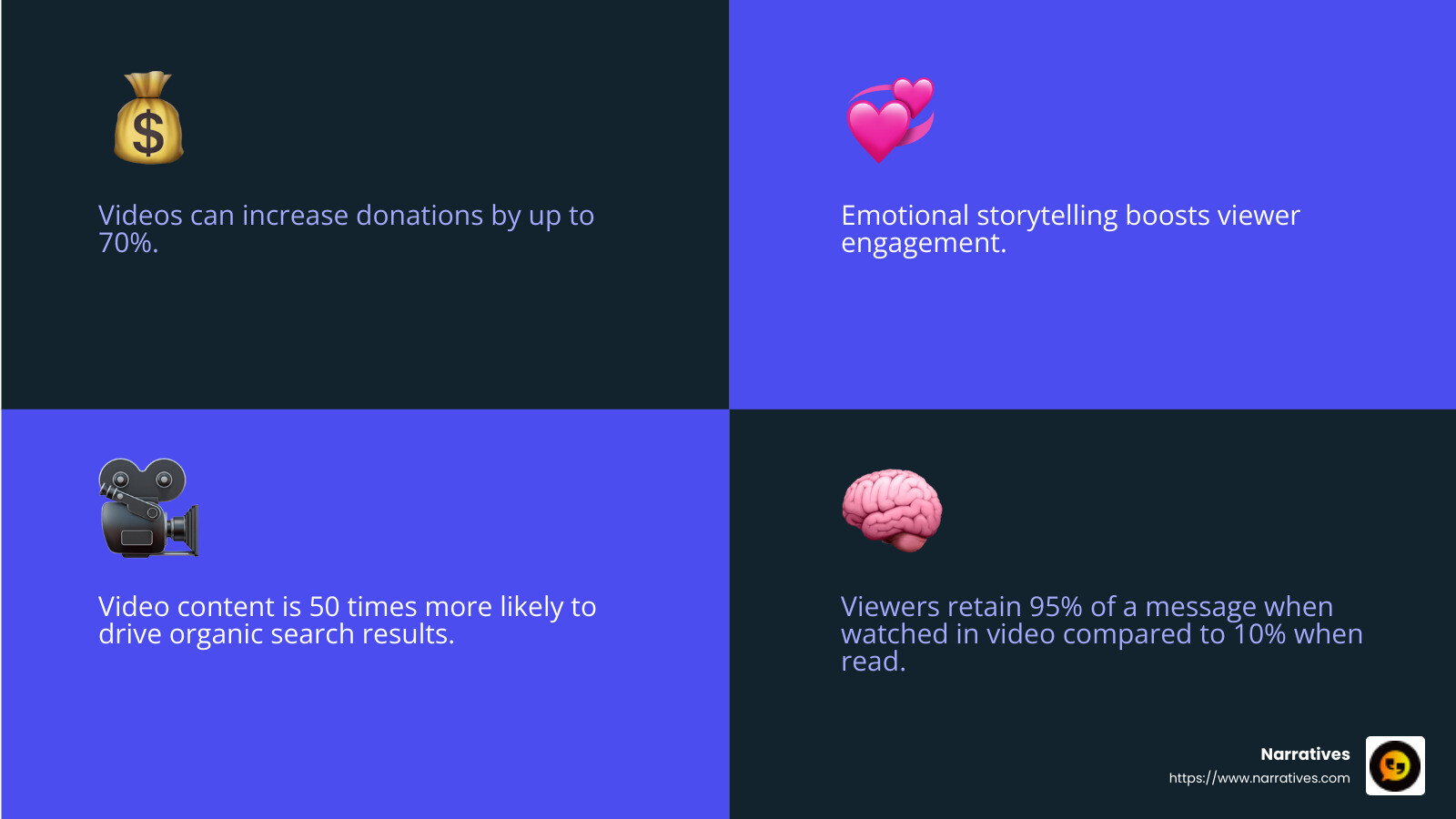 Videos can increase donations by up to 70%.

Emotional storytelling boosts viewer engagement.

Video content is 50 times more likely to drive organic search results.

Viewers retain 95% of a message when watched in video compared to 10% when read.

Narratives
https://www.narratives.com