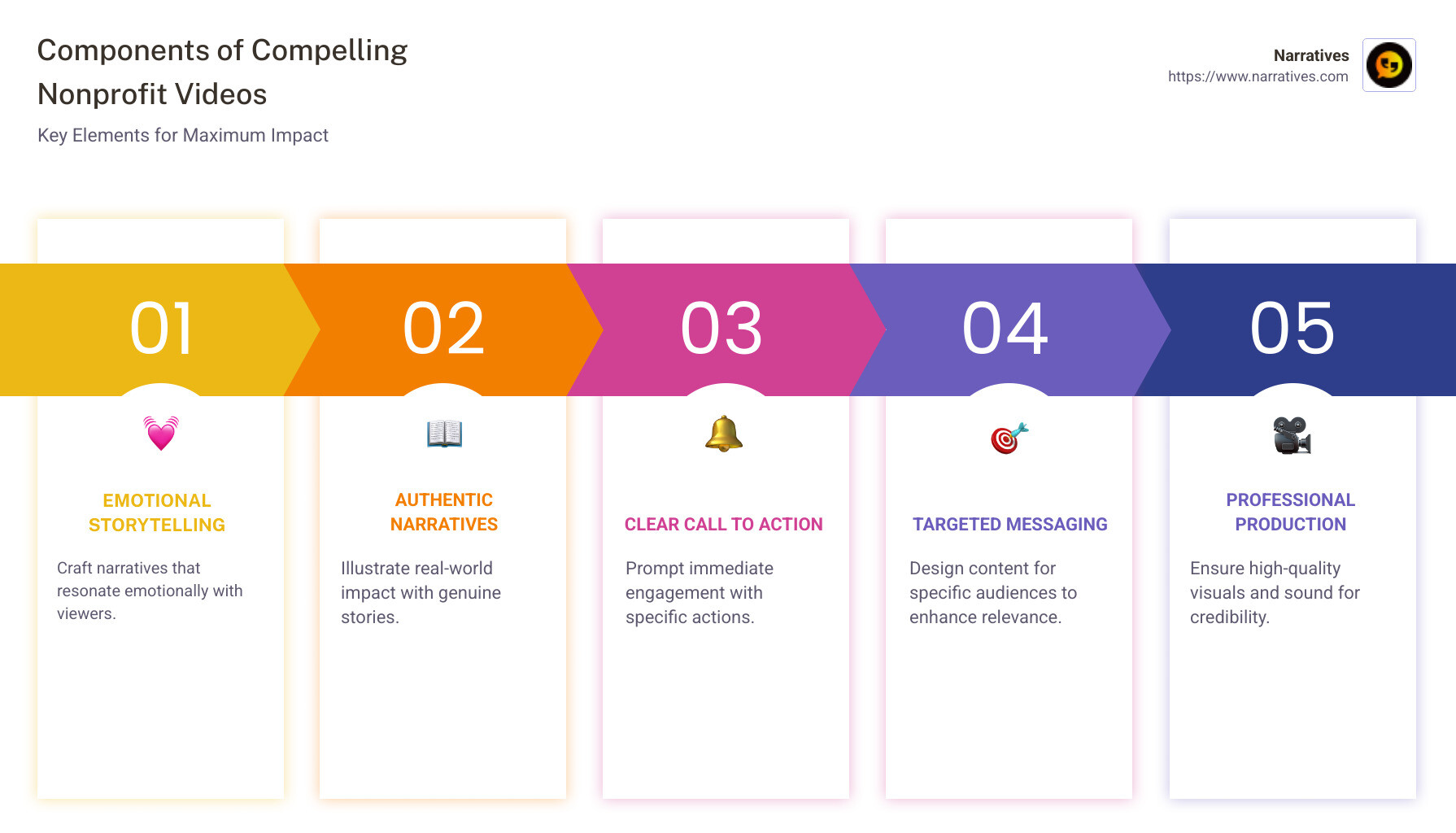 Components of Compelling Nonprofit Videos

Key Elements for Maximum Impact

Narratives
https://www.narratives.com

01

EMOTIONAL STORYTELLING

Craft narratives that resonate emotionally with viewers.

02

AUTHENTIC NARRATIVES

Illustrate real-world impact with genuine stories.

03

CLEAR CALL TO ACTION

Prompt immediate engagement with specific actions.

04

TARGETED MESSAGING

Design content for specific audiences to enhance relevance.

05

PROFESSIONAL PRODUCTION

Ensure high-quality visuals and sound for credibility.