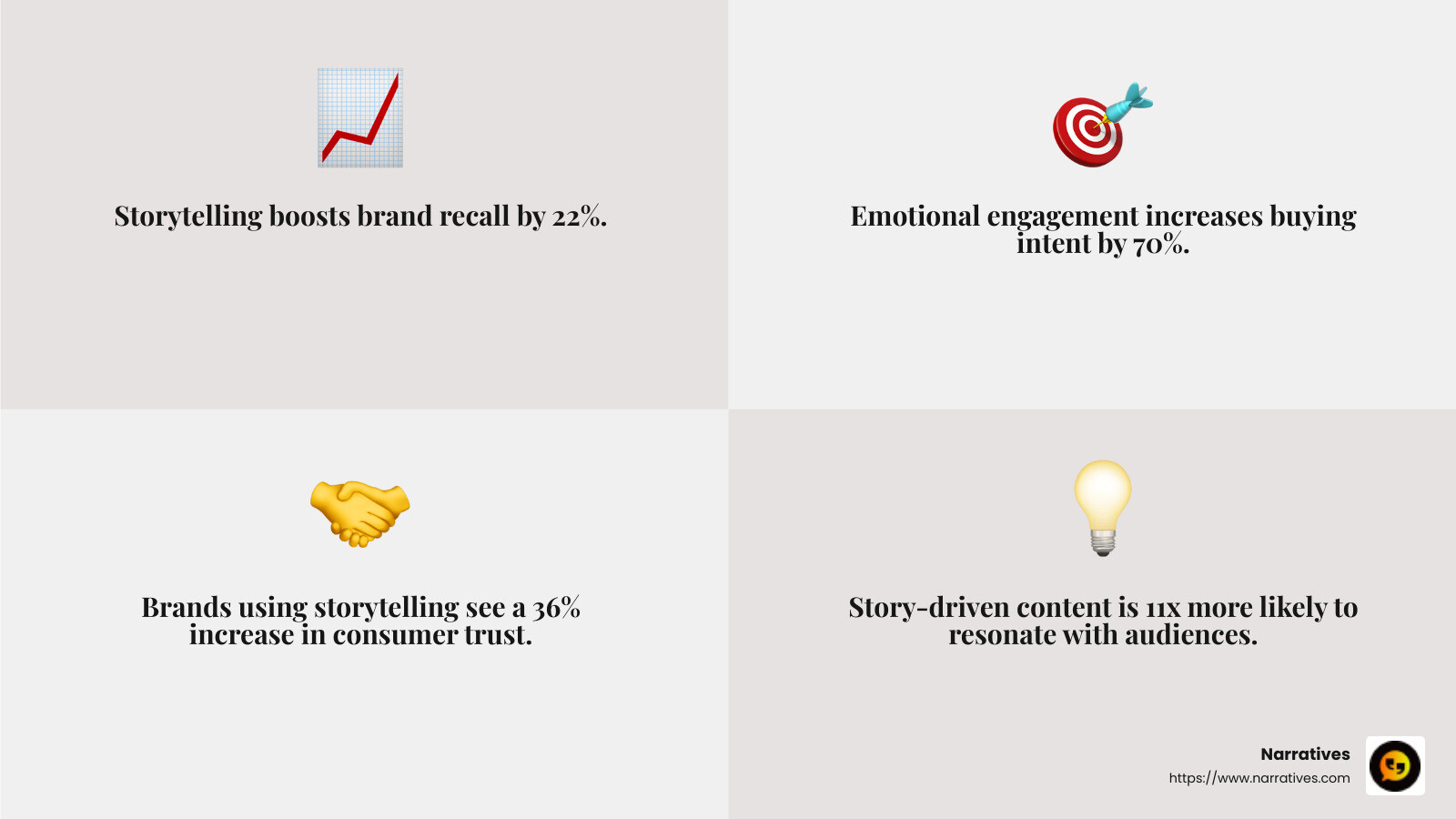 Storytelling boosts brand recall by 22%.

Emotional engagement increases buying intent by 70%.

Brands using storytelling see a 36% increase in consumer trust.

Story-driven content is 11x more likely to resonate with audiences.

Narratives
https://www.narratives.com