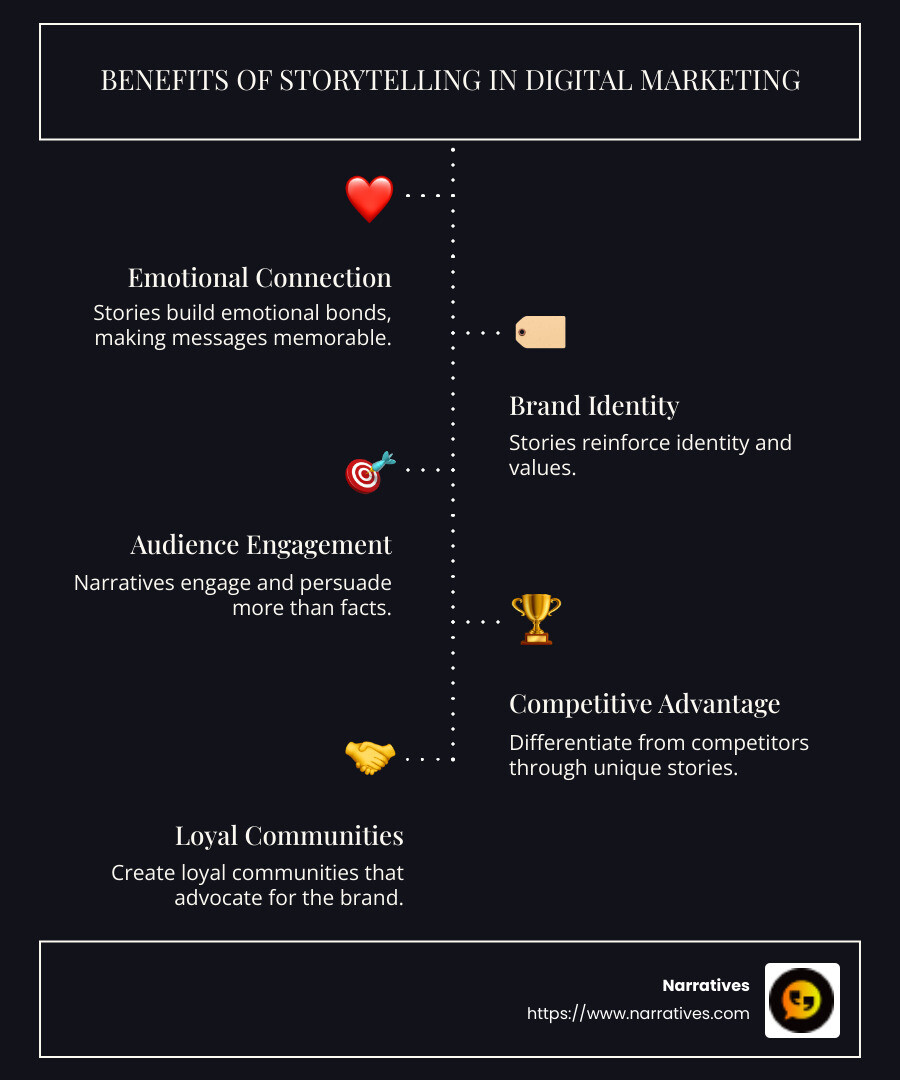 BENEFITS OF STORYTELLING IN DIGITAL MARKETING

Emotional Connection
Stories build emotional bonds, making messages memorable.

Brand Identity
Stories reinforce identity and values.

Audience Engagement
Narratives engage and persuade more than facts.

Competitive Advantage
Differentiate from competitors through unique stories.

Loyal Communities
Create loyal communities that advocate for the brand.

Narratives
https://www.narratives.com