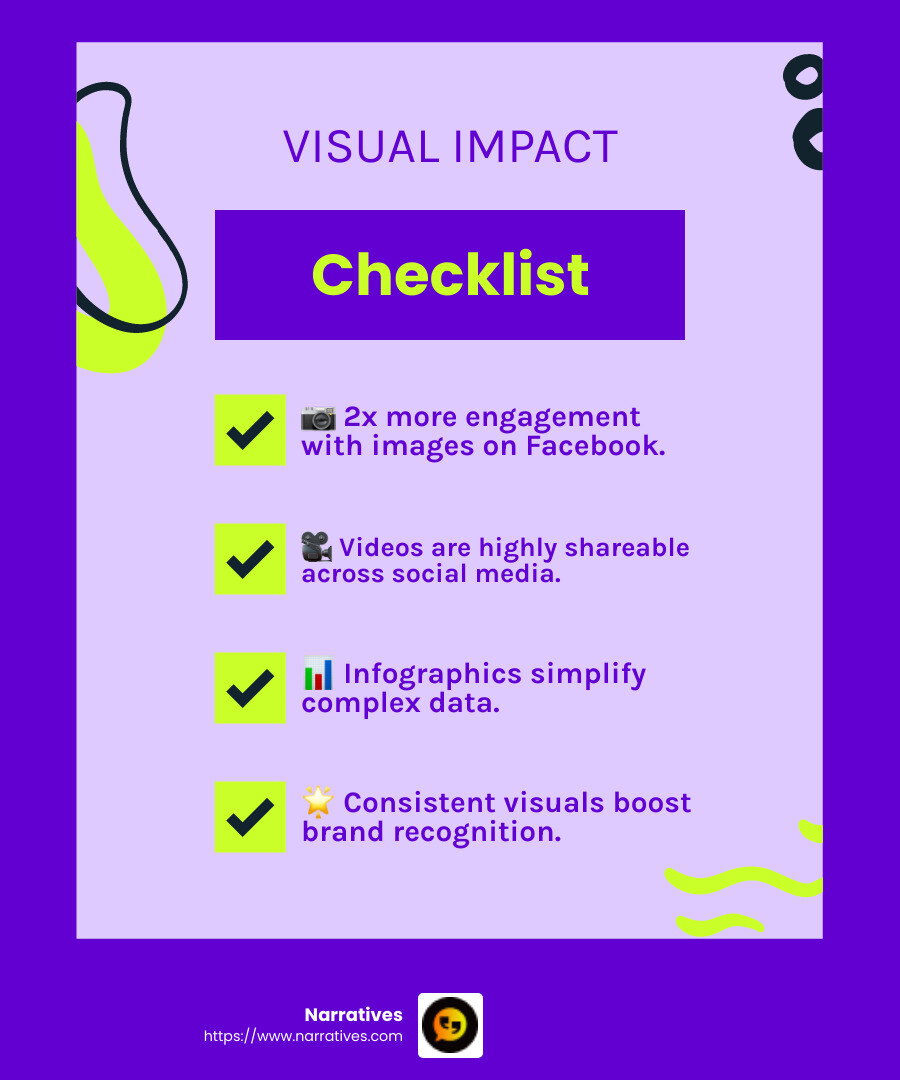 VISUAL IMPACT

Checklist

📷 2x more engagement with images on Facebook.

🎥 Videos are highly shareable across social media.

📊 Infographics simplify complex data.

🌟 Consistent visuals boost brand recognition.

Narratives
https://www.narratives.com