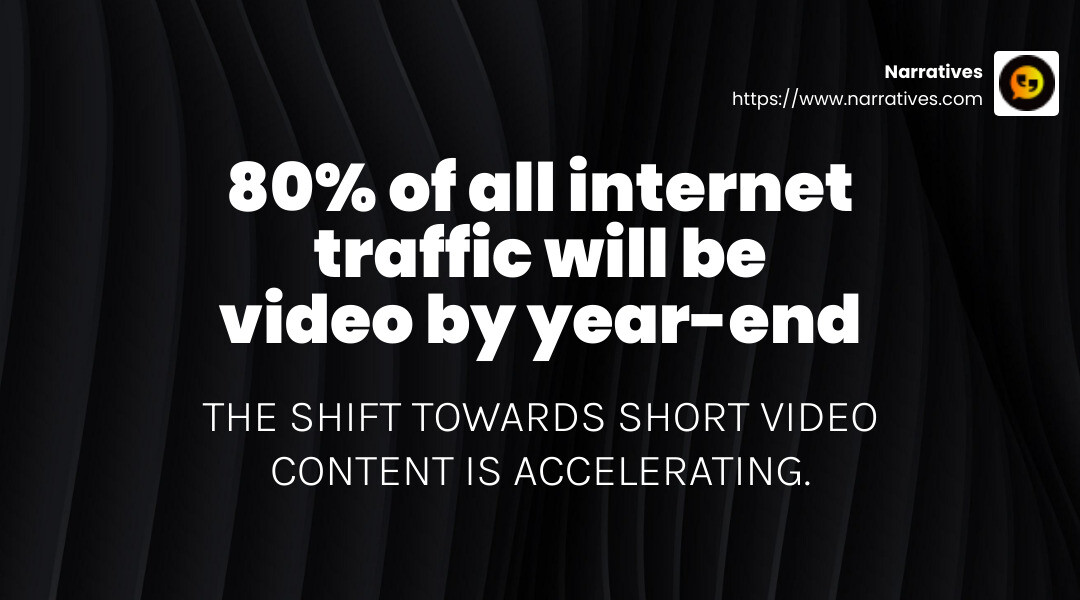 Narratives
https://www.narratives.com

80% of all internet traffic will be video by year-end

THE SHIFT TOWARDS SHORT VIDEO CONTENT IS ACCELERATING.