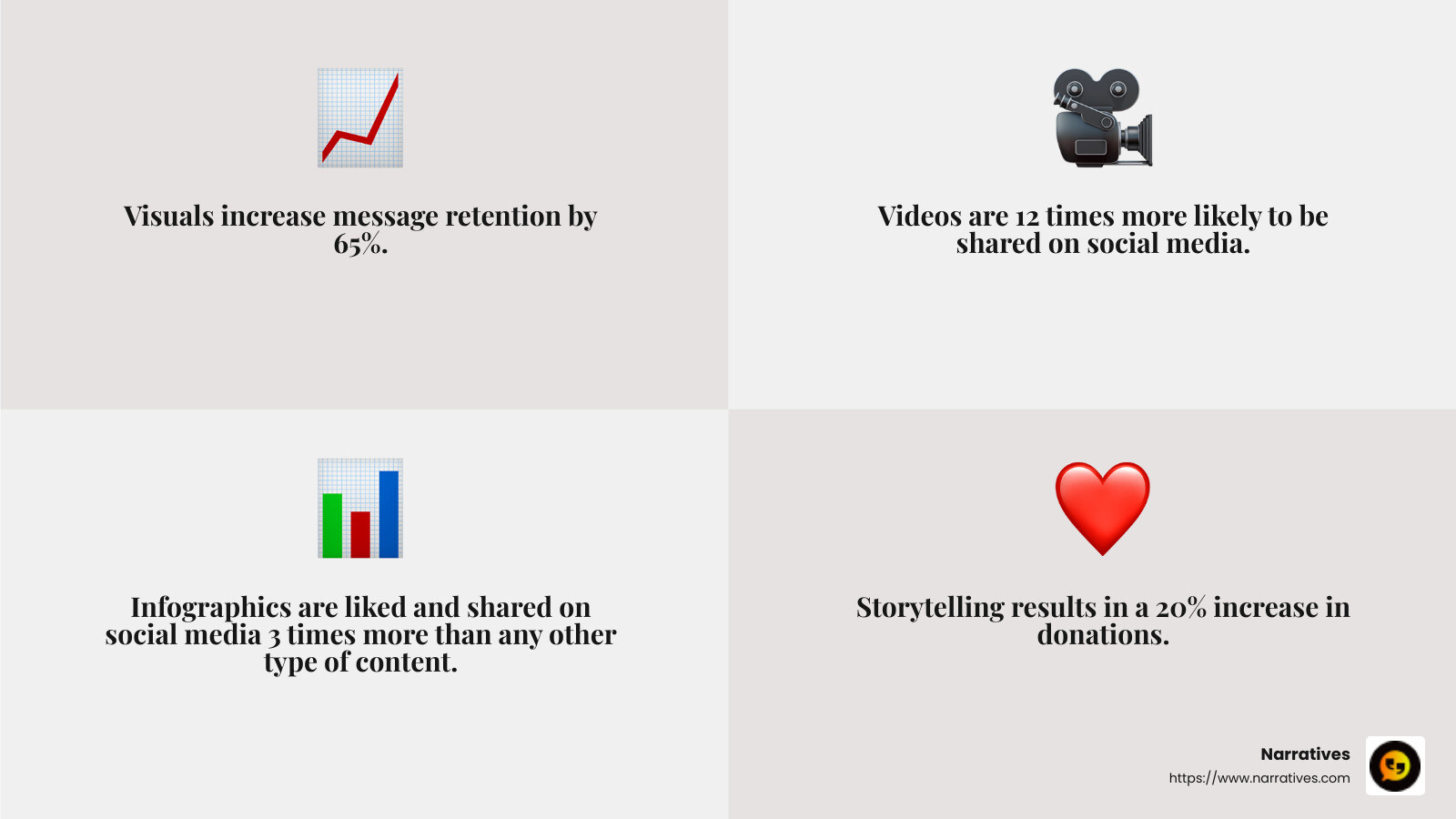 Visuals increase message retention by 65%.

Videos are 12 times more likely to be shared on social media.

Infographics are liked and shared on social media 3 times more than any other type of content.

Storytelling results in a 20% increase in donations.

Narratives
https://www.narratives.com