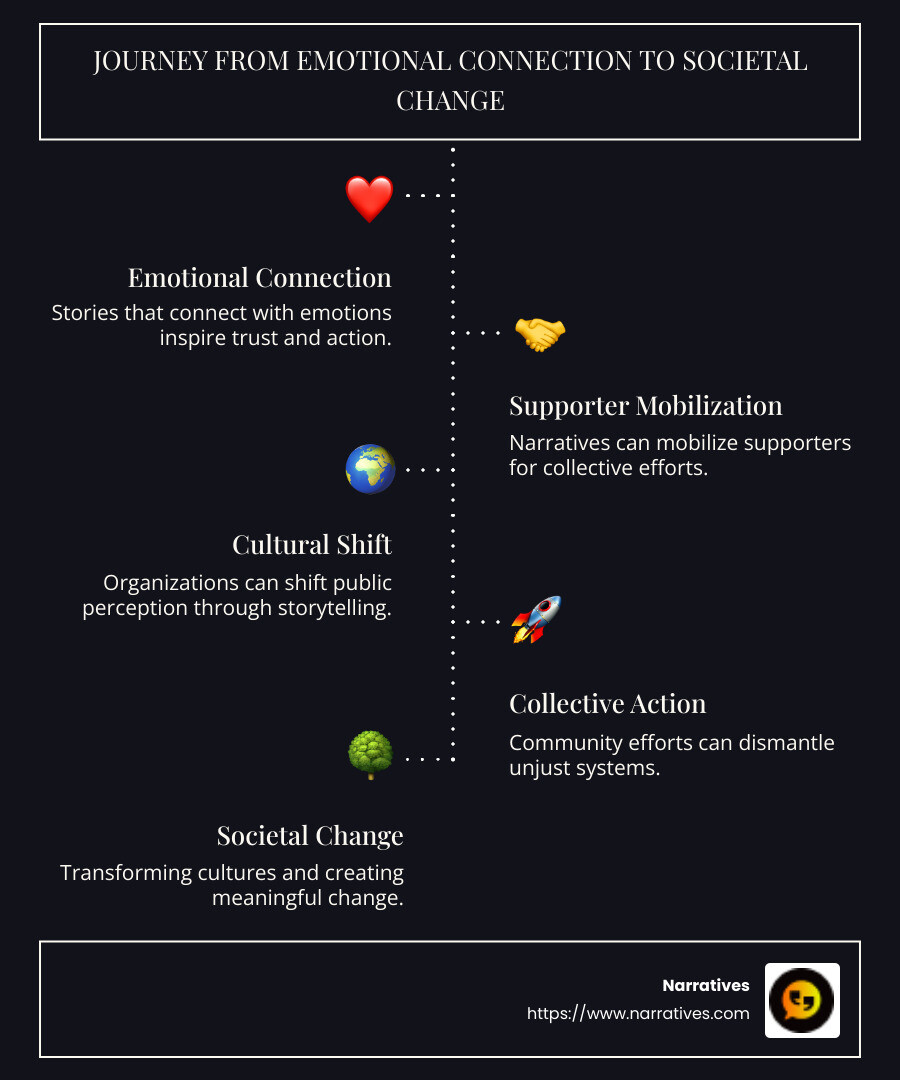 JOURNEY FROM EMOTIONAL CONNECTION TO SOCIETAL CHANGE

Emotional Connection
Stories that connect with emotions inspire trust and action.

Supporter Mobilization
Narratives can mobilize supporters for collective efforts.

Cultural Shift
Organizations can shift public perception through storytelling.

Collective Action
Community efforts can dismantle unjust systems.

Societal Change
Transforming cultures and creating meaningful change.

Narratives
https://www.narratives.com