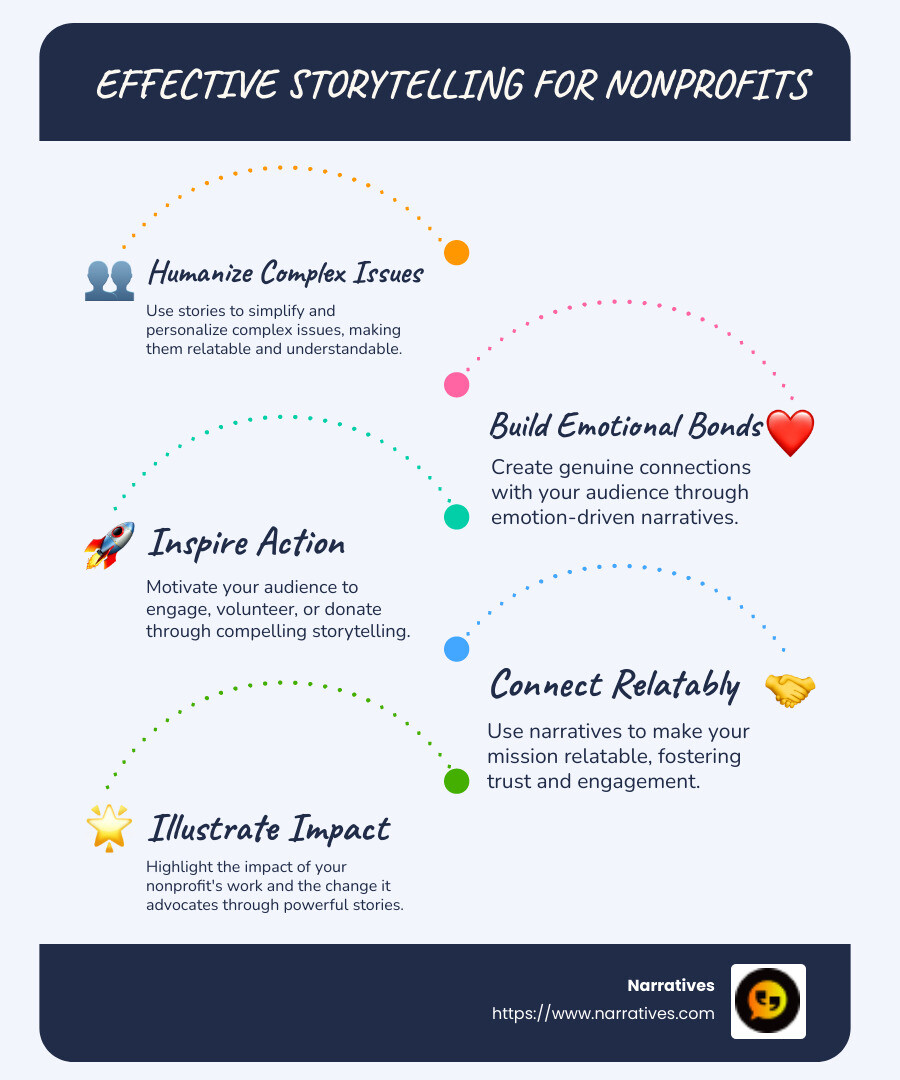 EFFECTIVE STORYTELLING FOR NONPROFITS

Humanize Complex Issues

Use stories to simplify and personalize complex issues, making them relatable and understandable.

Build Emotional Bonds

Create genuine connections with your audience through emotion-driven narratives.

Inspire Action

Motivate your audience to engage, volunteer, or donate through compelling storytelling.

Connect Relatably

Use narratives to make your mission relatable, fostering trust and engagement.

Illustrate Impact

Highlight the impact of your nonprofit's work and the change it advocates through powerful stories.

Narratives
https://www.narratives.com