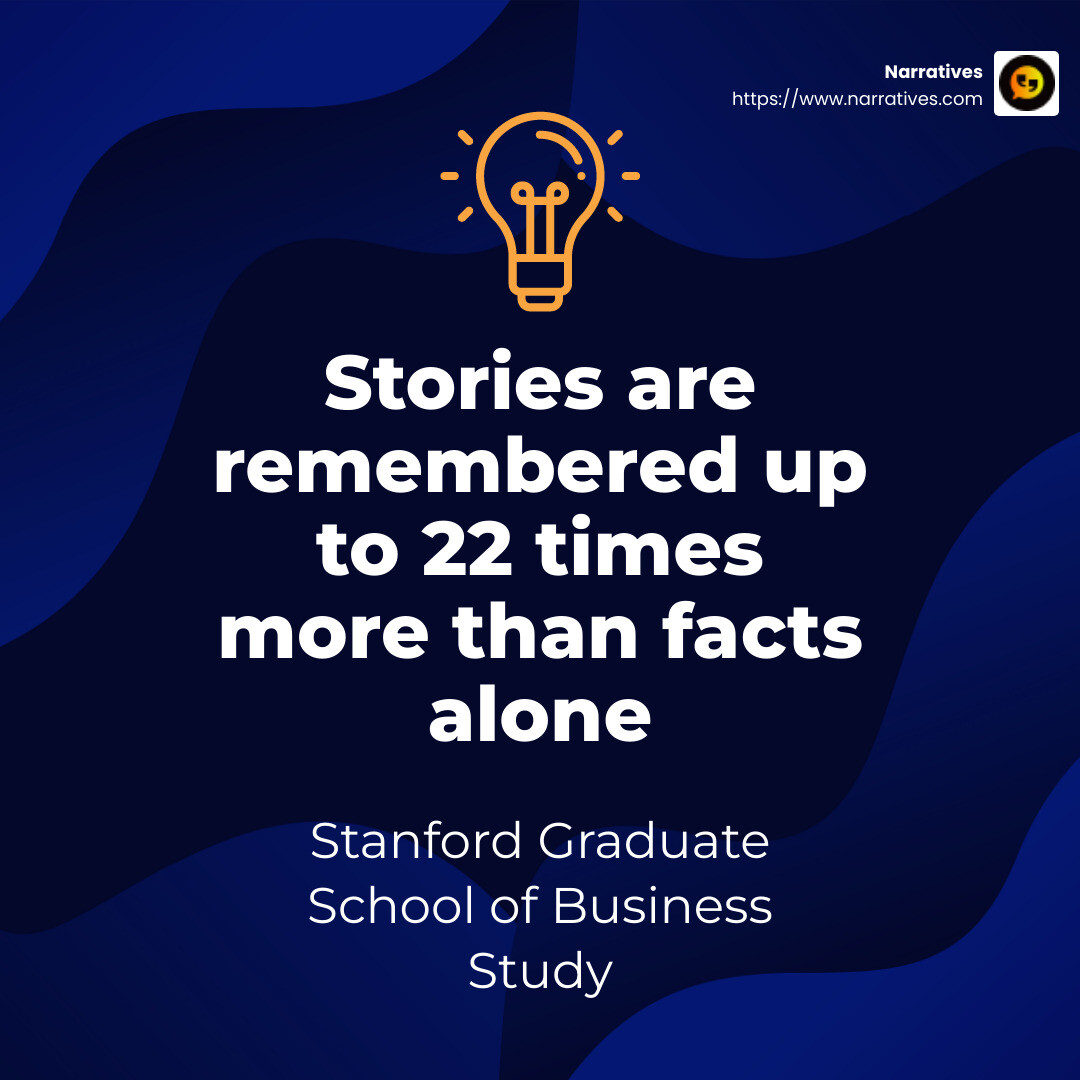 Narratives
https://www.narratives.com

Stories are remembered up to 22 times more than facts alone

Stanford Graduate School of Business Study