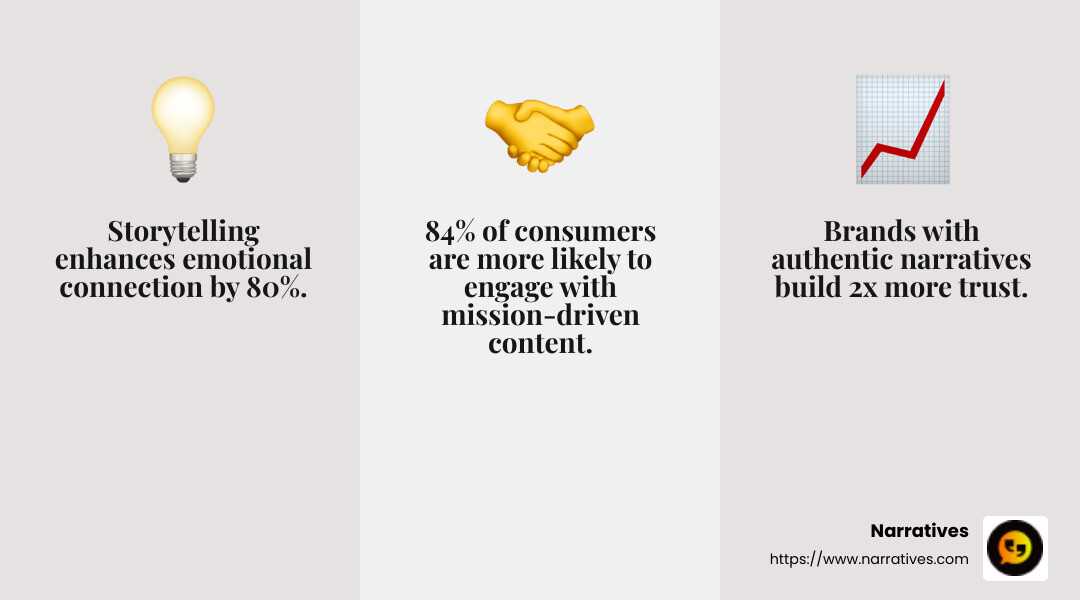 Storytelling enhances emotional connection by 80%.

84% of consumers are more likely to engage with mission-driven content.

Brands with authentic narratives build 2x more trust.

Narratives
https://www.narratives.com