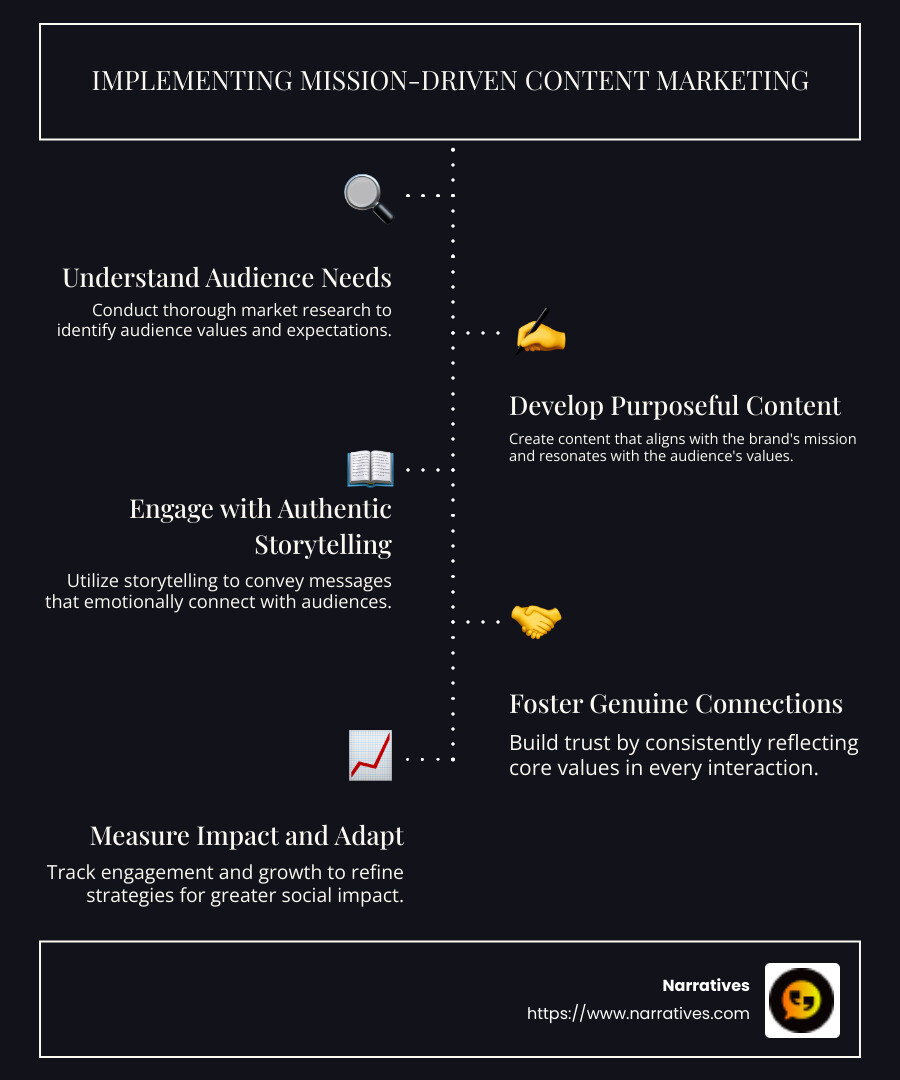 IMPLEMENTING MISSION-DRIVEN CONTENT MARKETING

Understand Audience Needs

Conduct thorough market research to identify audience values and expectations.

Develop Purposeful Content

Create content that aligns with the brand's mission and resonates with the audience's values.

Engage with Authentic Storytelling

Utilize storytelling to convey messages that emotionally connect with audiences.

Foster Genuine Connections

Build trust by consistently reflecting core values in every interaction.

Measure Impact and Adapt

Track engagement and growth to refine strategies for greater social impact.

Narratives

https://www.narratives.com