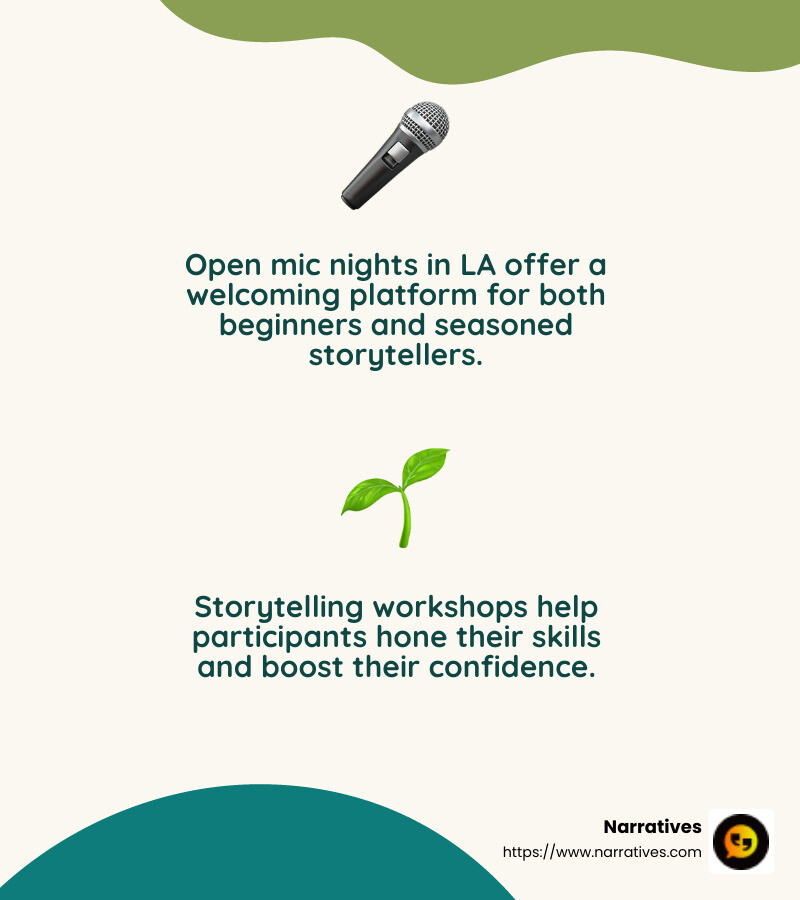 Open mic nights in LA offer a welcoming platform for both beginners and seasoned storytellers.

Storytelling workshops help participants hone their skills and boost their confidence.

Narratives
https://www.narratives.com