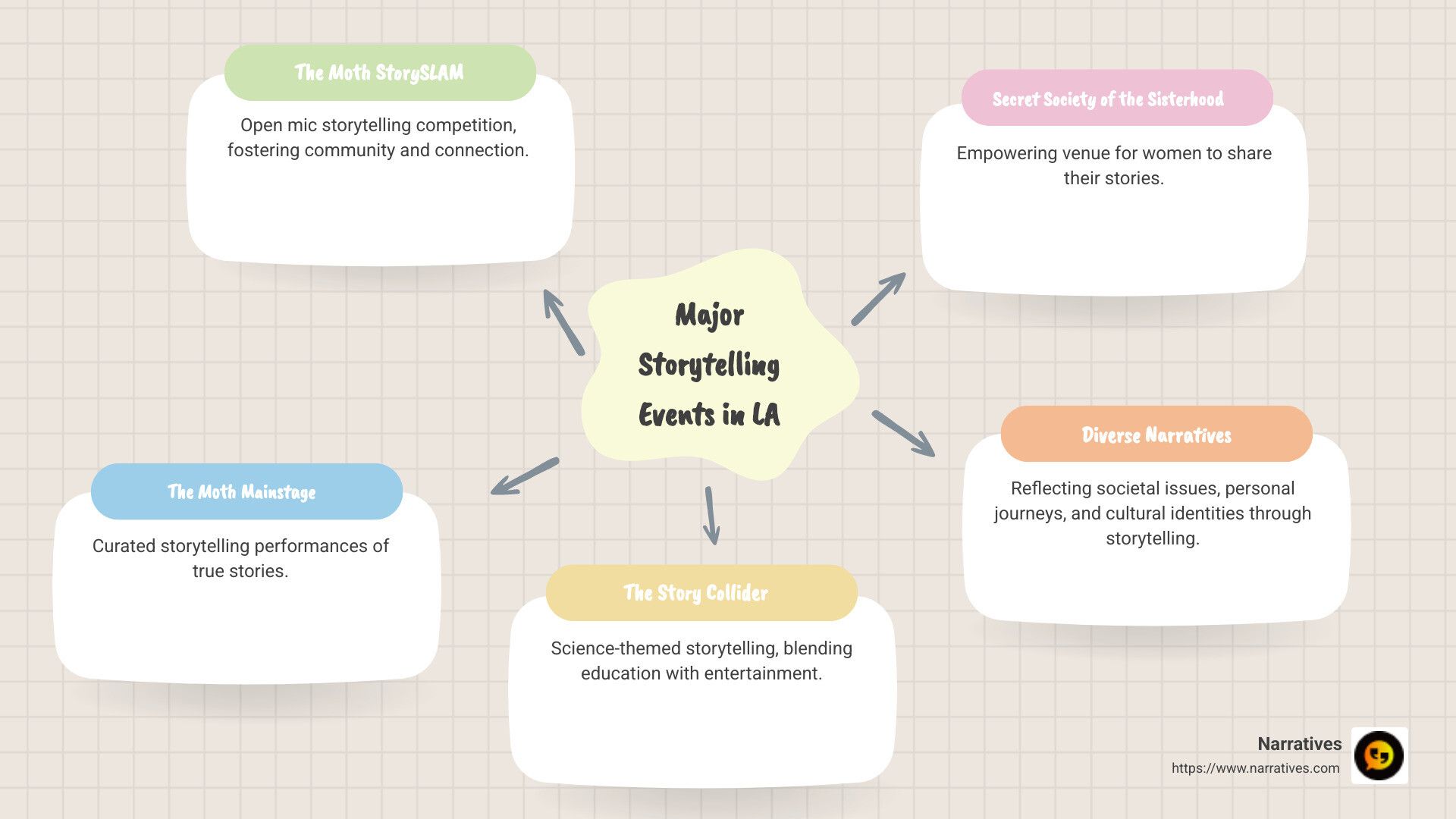 Major Storytelling Events in LA

The Moth StorySLAM

Open mic storytelling competition, fostering community and connection.

Secret Society of the Sisterhood

Empowering venue for women to share their stories.

Diverse Narratives

Reflecting societal issues, personal journeys, and cultural identities through storytelling.

The Story Collider

Science-themed storytelling, blending education with entertainment.

The Moth Mainstage

Curated storytelling performances of true stories.

Narratives
https://www.narratives.com