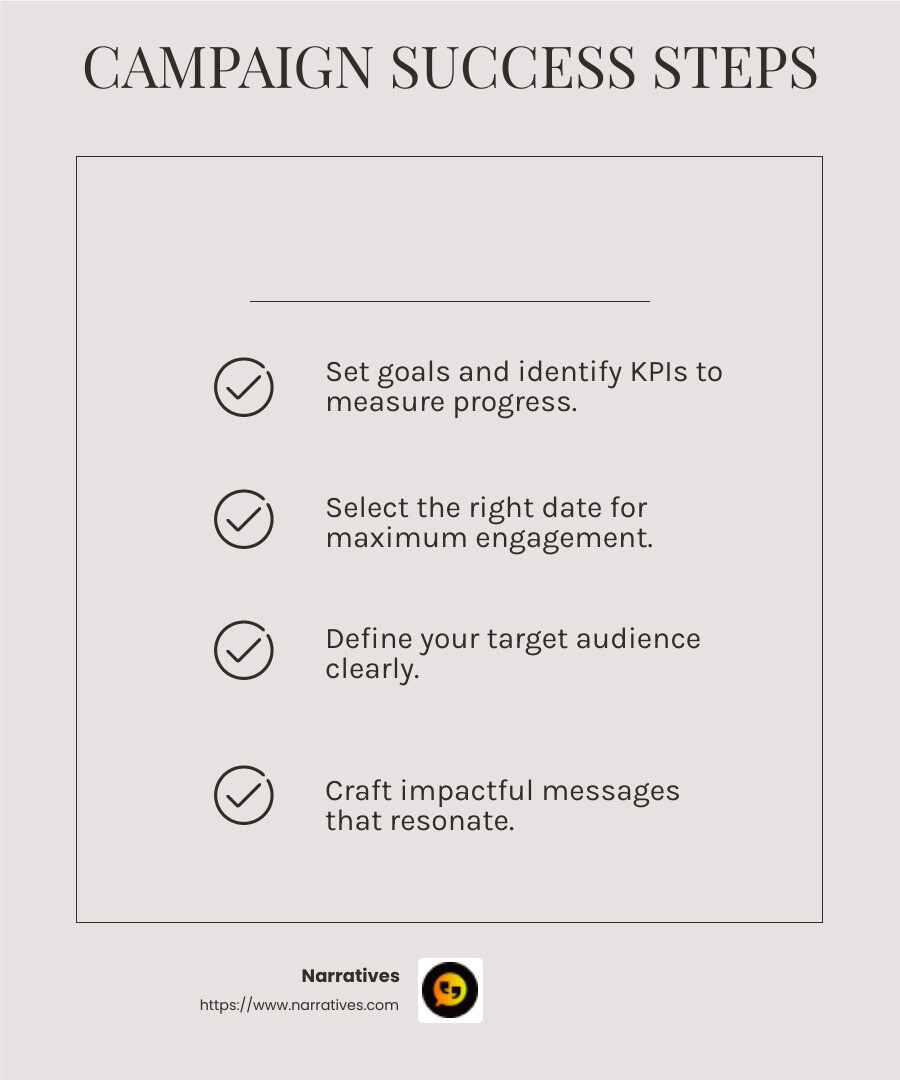 CAMPAIGN SUCCESS STEPS

Set goals and identify KPIs to measure progress.

Select the right date for maximum engagement.

Define your target audience clearly.

Craft impactful messages that resonate.

Narratives
https://www.narratives.com