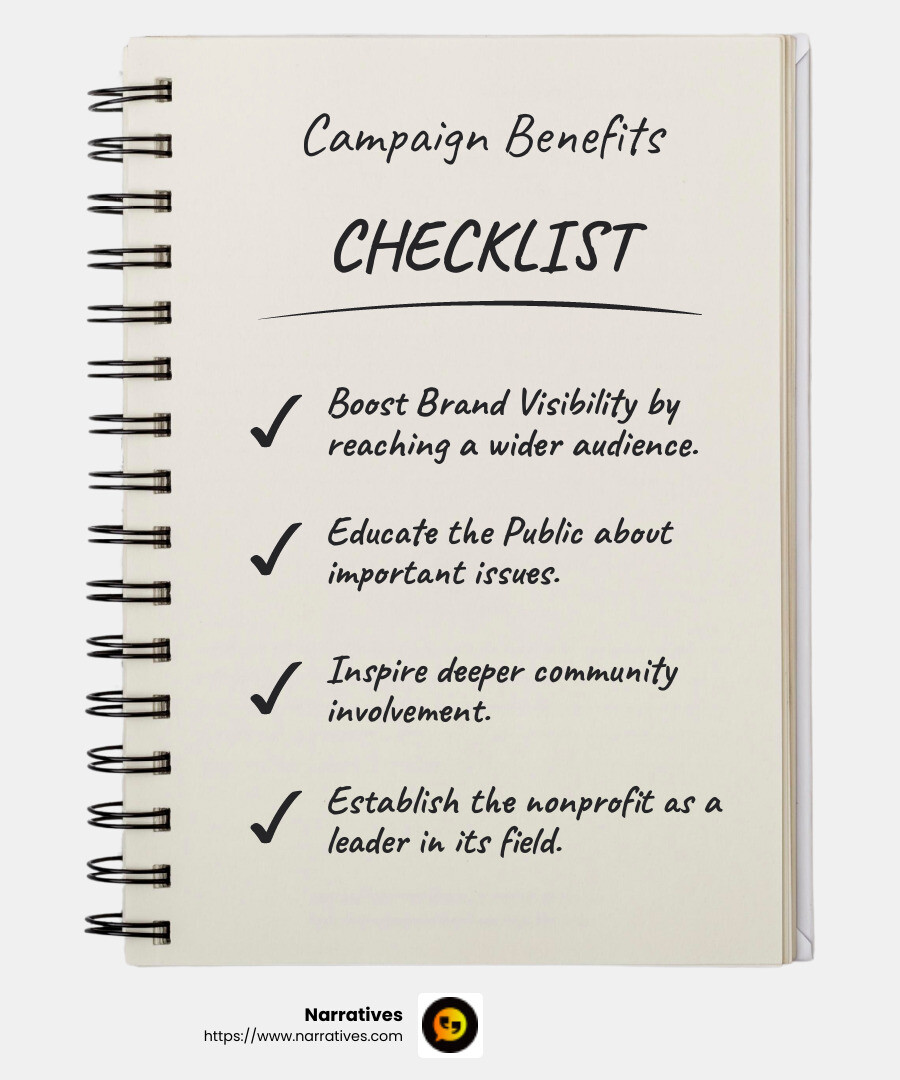 Campaign Benefits

CHECKLIST

✓ Boost Brand Visibility by reaching a wider audience.

✓ Educate the Public about important issues.

✓ Inspire deeper community involvement.

✓ Establish the nonprofit as a leader in its field.

Narratives
https://www.narratives.com