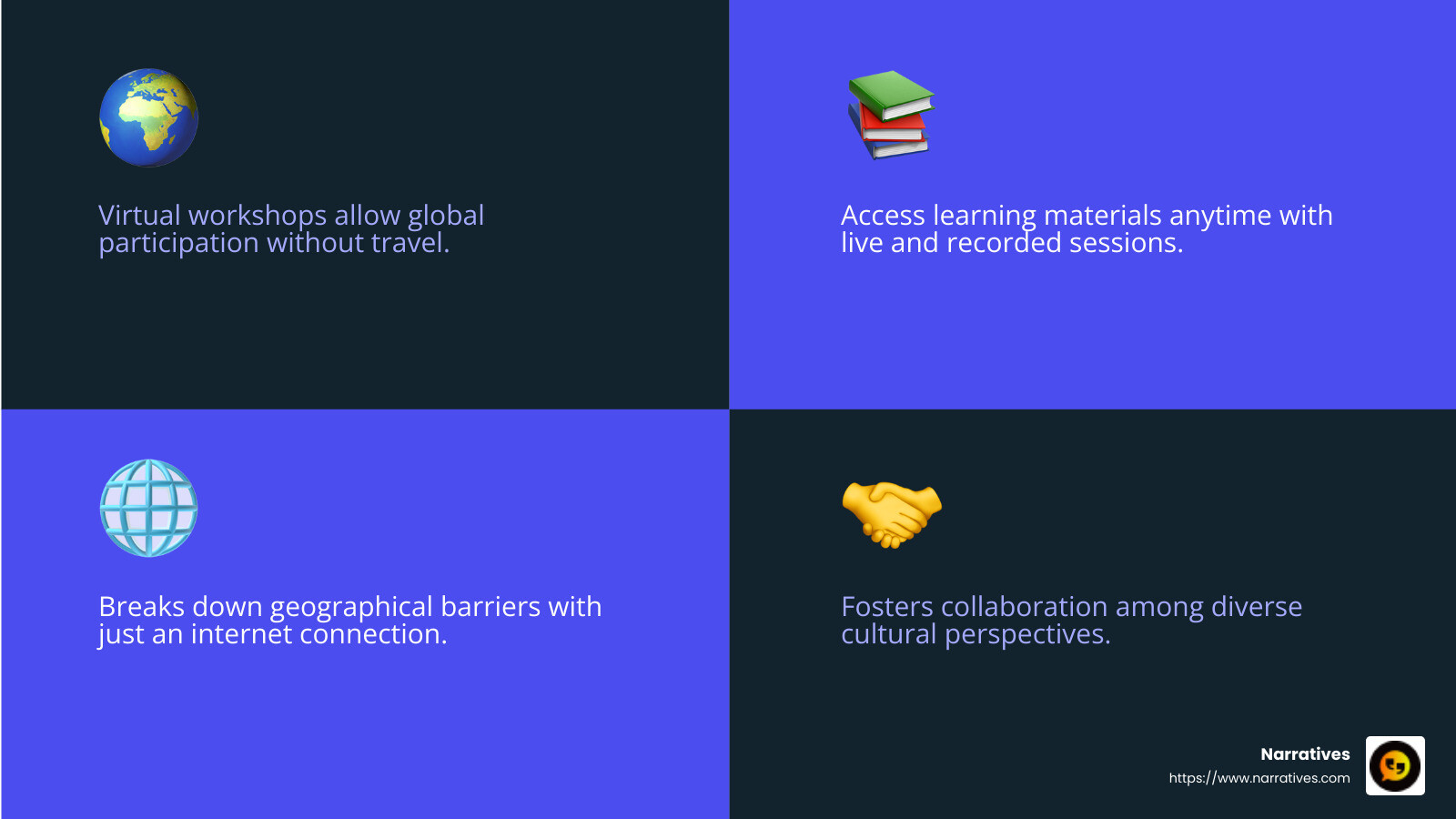 Virtual workshops allow global participation without travel.

Access learning materials anytime with live and recorded sessions.

Breaks down geographical barriers with just an internet connection.

Fosters collaboration among diverse cultural perspectives.

Narratives
https://www.narratives.com