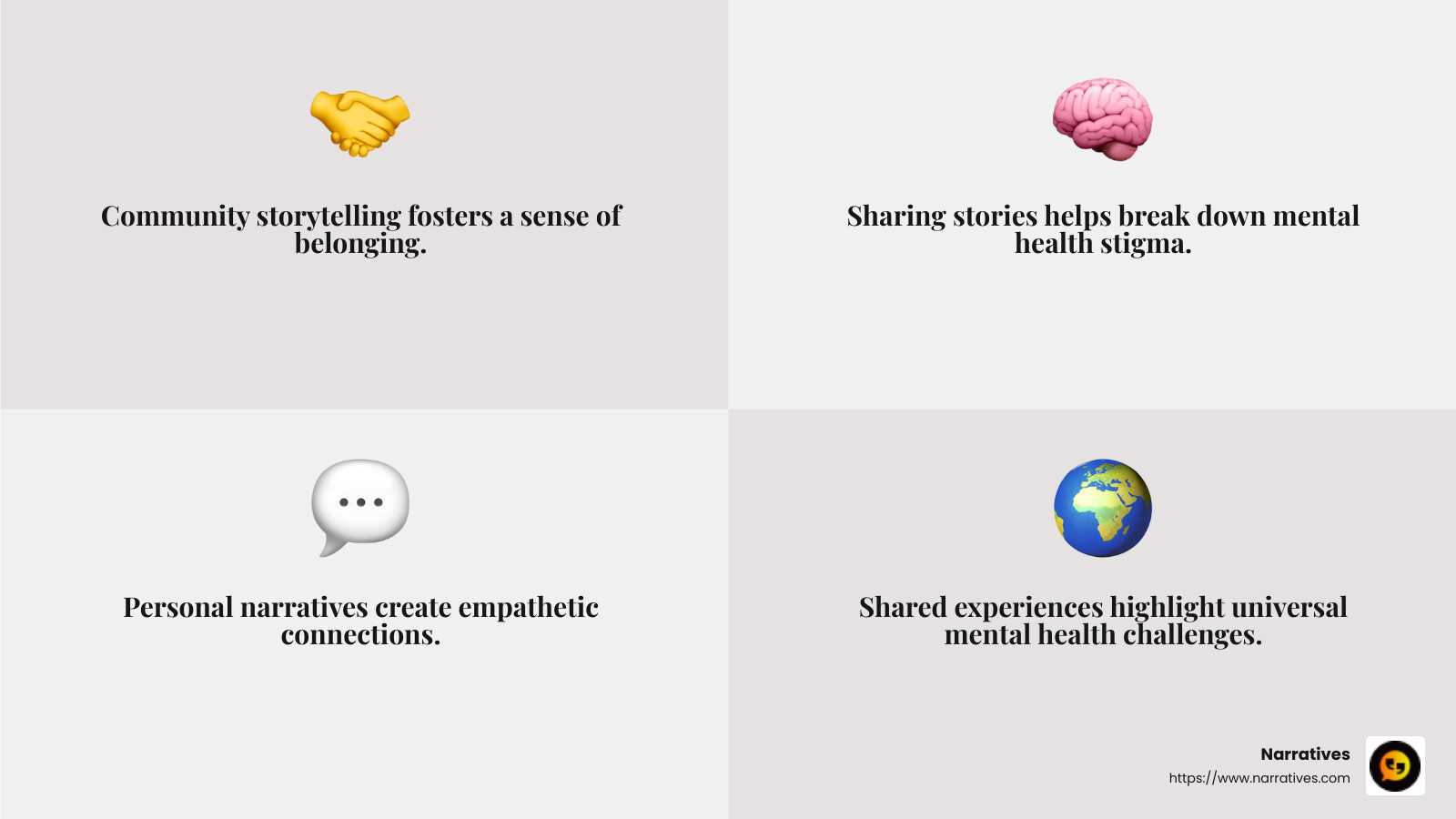 Community storytelling fosters a sense of belonging.

Sharing stories helps break down mental health stigma.

Personal narratives create empathetic connections.

Shared experiences highlight universal mental health challenges.

Narratives
https://www.narratives.com