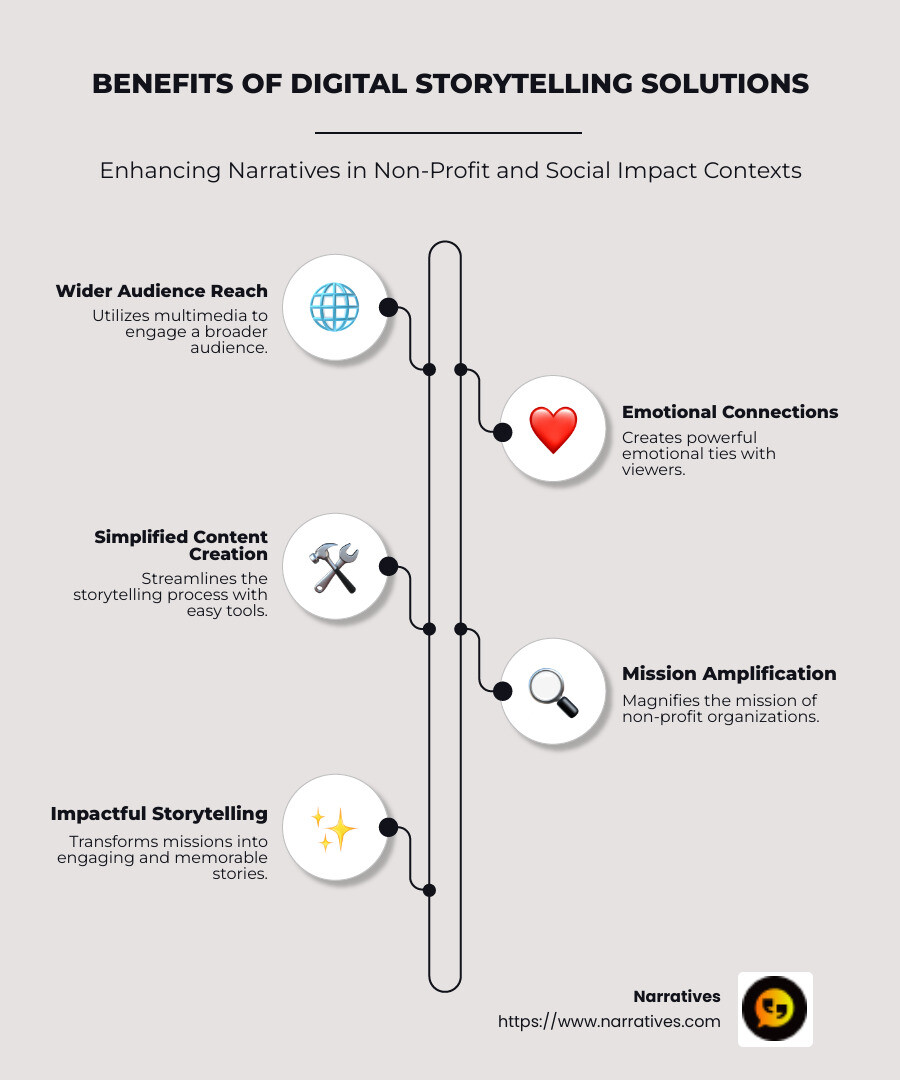 BENEFITS OF DIGITAL STORYTELLING SOLUTIONS

Enhancing Narratives in Non-Profit and Social Impact Contexts

Wider Audience Reach
Utilizes multimedia to engage a broader audience.

Emotional Connections
Creates powerful emotional ties with viewers.

Simplified Content Creation
Streamlines the storytelling process with easy tools.

Mission Amplification
Magnifies the mission of non-profit organizations.

Impactful Storytelling
Transforms missions into engaging and memorable stories.

Narratives
https://www.narratives.com