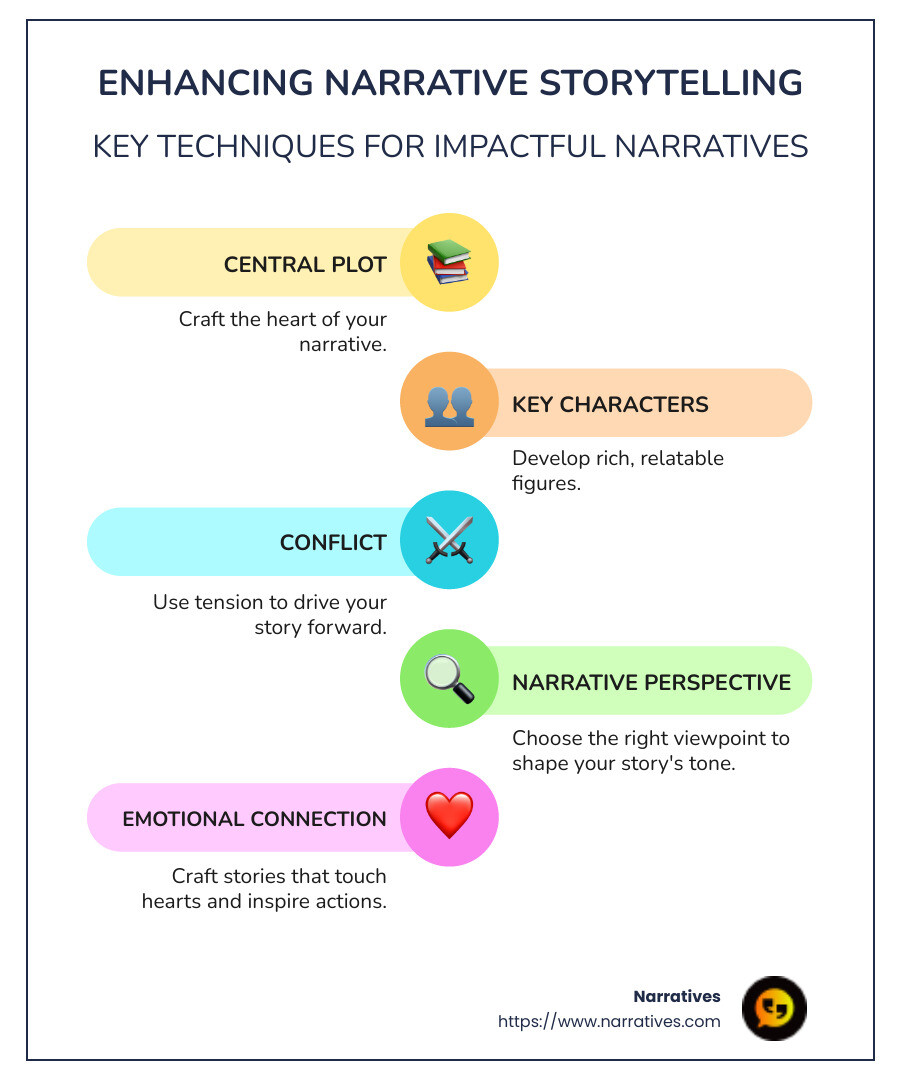 ENHANCING NARRATIVE STORYTELLING

KEY TECHNIQUES FOR IMPACTFUL NARRATIVES

CENTRAL PLOT

Craft the heart of your narrative.

KEY CHARACTERS

Develop rich, relatable figures.

CONFLICT

Use tension to drive your story forward.

NARRATIVE PERSPECTIVE

Choose the right viewpoint to shape your story's tone.

EMOTIONAL CONNECTION

Craft stories that touch hearts and inspire actions.

Narratives
https://www.narratives.com