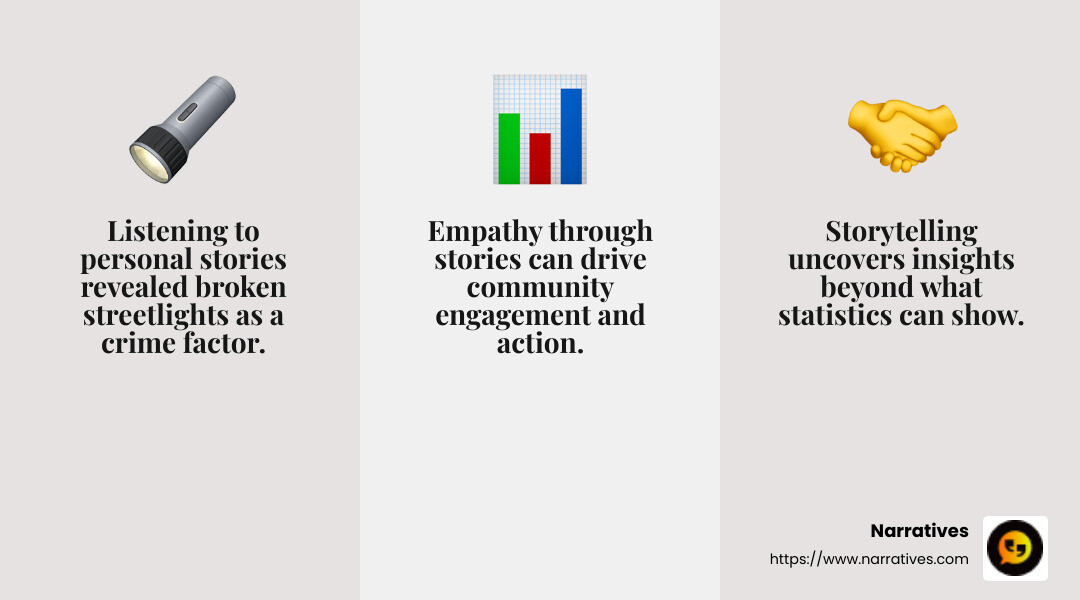 Listening to personal stories revealed broken streetlights as a crime factor.

Empathy through stories can drive community engagement and action.

Storytelling uncovers insights beyond what statistics can show.

Narratives
https://www.narratives.com