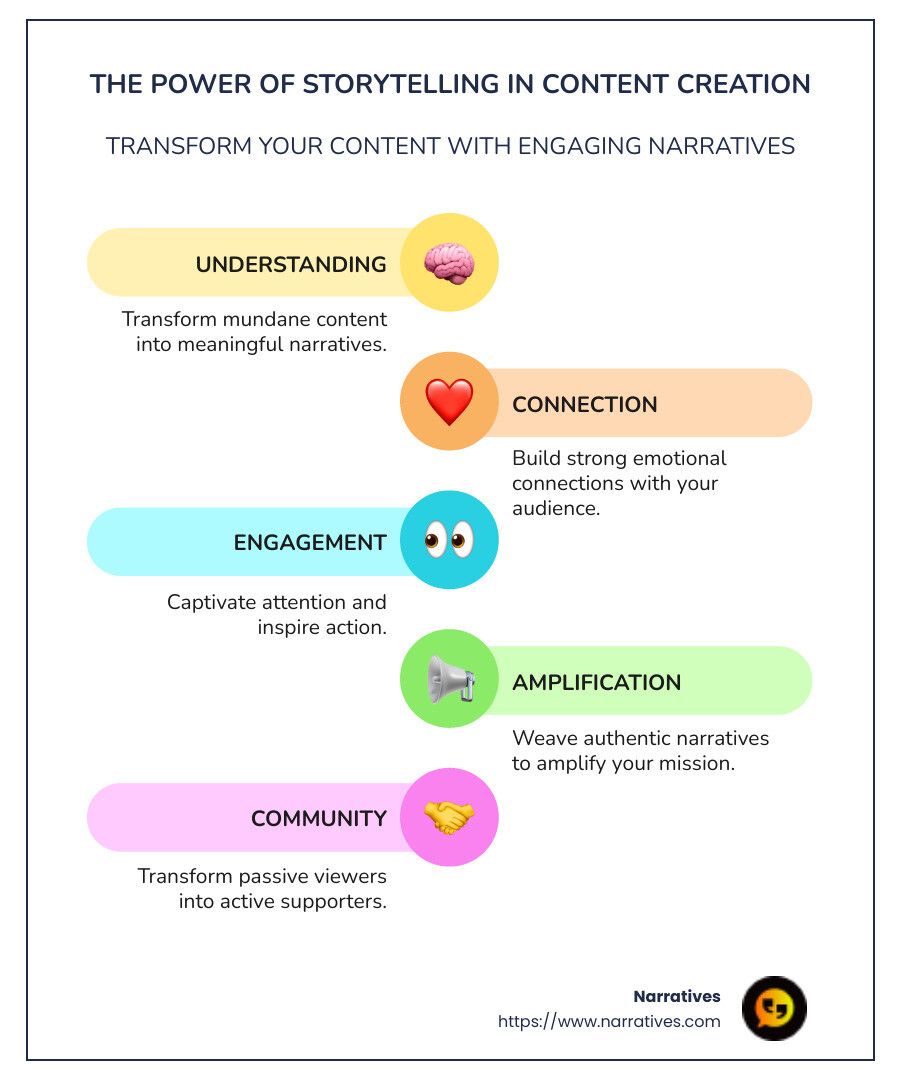 THE POWER OF STORYTELLING IN CONTENT CREATION

TRANSFORM YOUR CONTENT WITH ENGAGING NARRATIVES

UNDERSTANDING

Transform mundane content into meaningful narratives.

CONNECTION

Build strong emotional connections with your audience.

ENGAGEMENT

Captivate attention and inspire action.

AMPLIFICATION

Weave authentic narratives to amplify your mission.

COMMUNITY

Transform passive viewers into active supporters.

Narratives
https://www.narratives.com