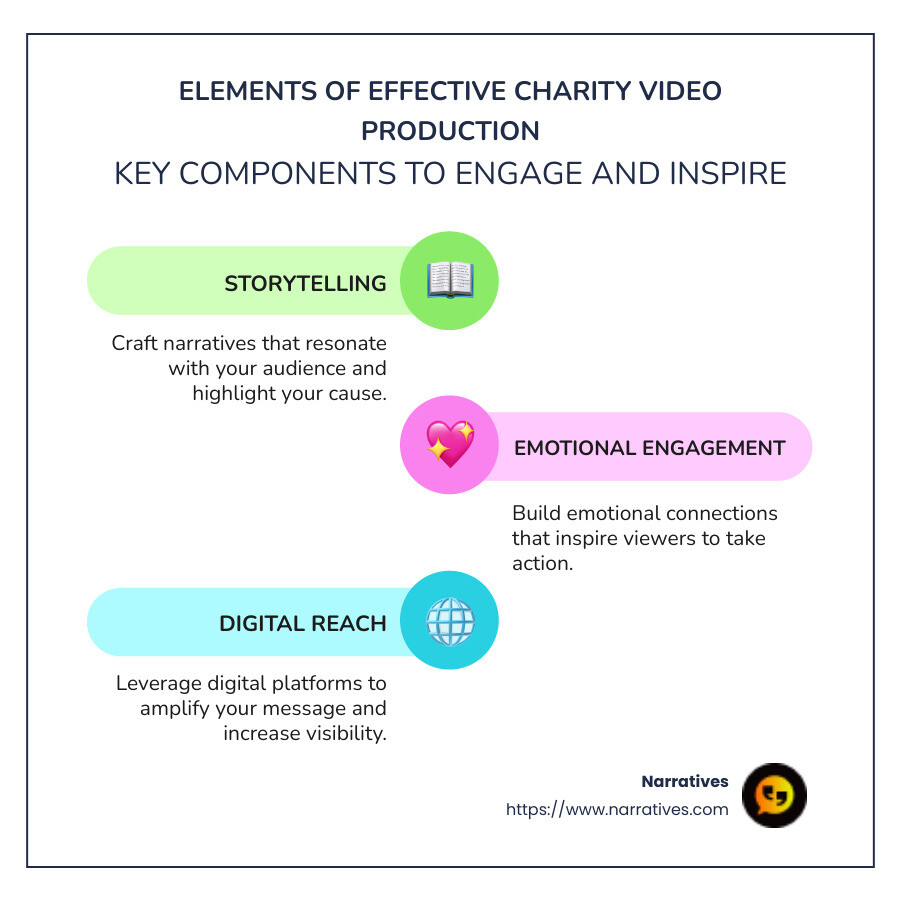 ELEMENTS OF EFFECTIVE CHARITY VIDEO PRODUCTION

KEY COMPONENTS TO ENGAGE AND INSPIRE

STORYTELLING

Craft narratives that resonate with your audience and highlight your cause.

EMOTIONAL ENGAGEMENT

Build emotional connections that inspire viewers to take action.

DIGITAL REACH

Leverage digital platforms to amplify your message and increase visibility.

Narratives
https://www.narratives.com