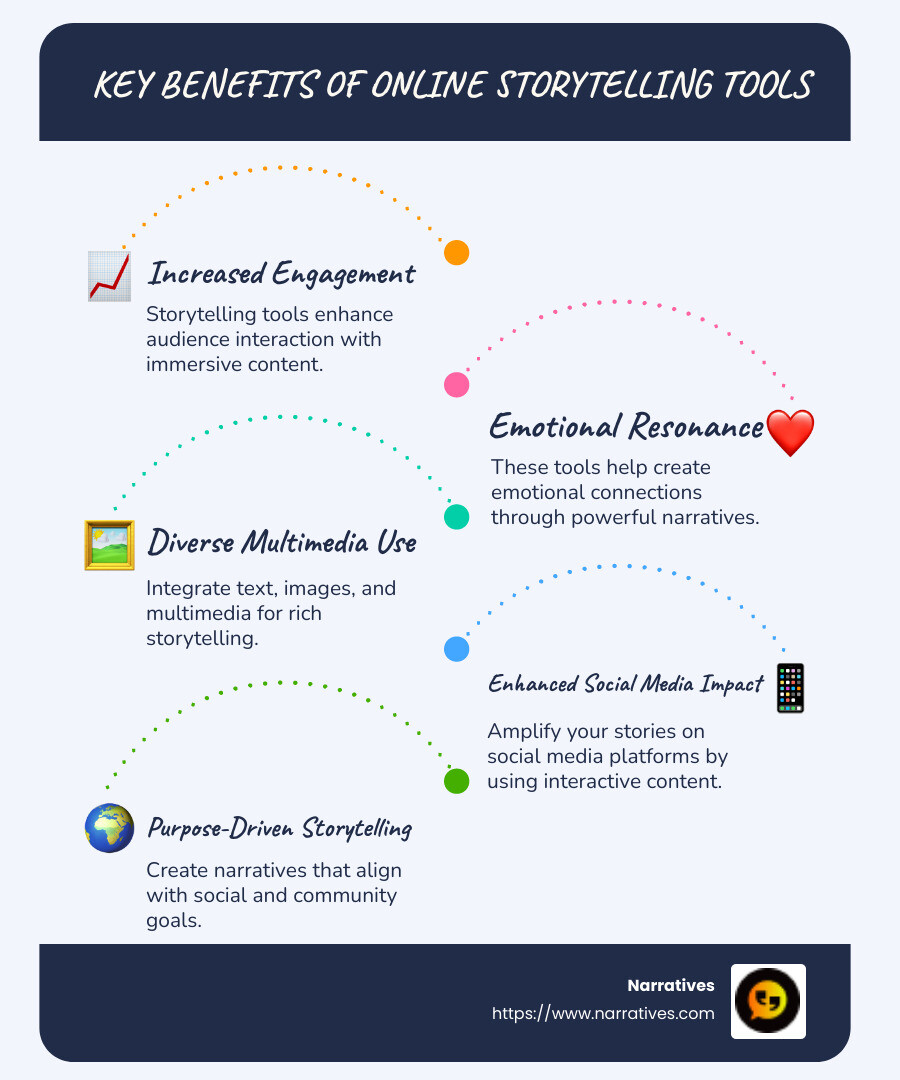 KEY BENEFITS OF ONLINE STORYTELLING TOOLS

Increased Engagement

Storytelling tools enhance audience interaction with immersive content.

Emotional Resonance

These tools help create emotional connections through powerful narratives.

Diverse Multimedia Use

Integrate text, images, and multimedia for rich storytelling.

Enhanced Social Media Impact

Amplify your stories on social media platforms by using interactive content.

Purpose-Driven Storytelling

Create narratives that align with social and community goals.

Narratives
https://www.narratives.com