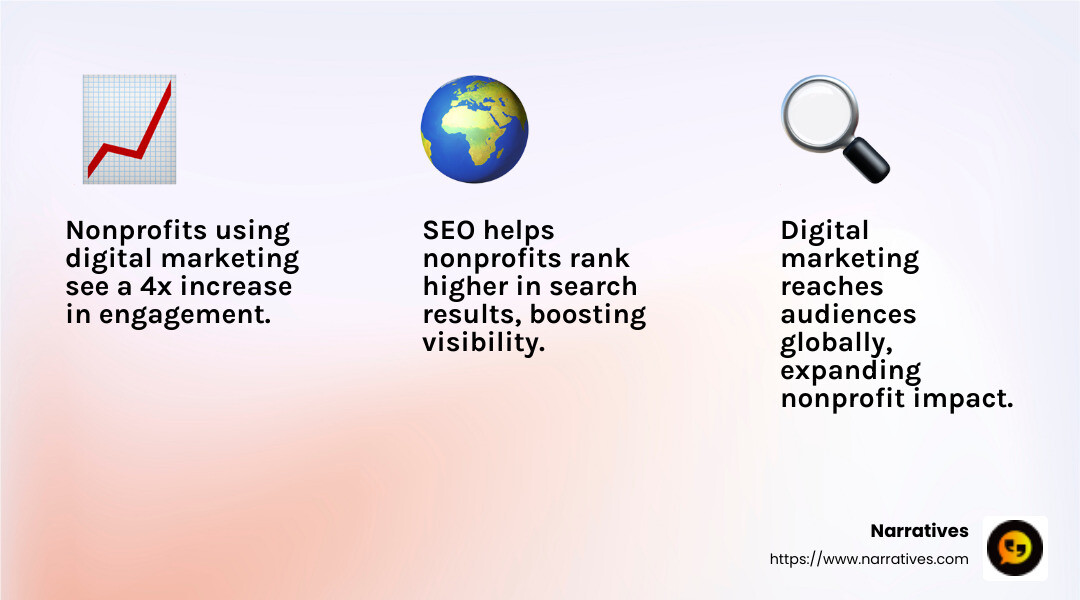 Nonprofits using digital marketing see a 4x increase in engagement.

SEO helps nonprofits rank higher in search results, boosting visibility.

Digital marketing reaches audiences globally, expanding nonprofit impact.

Narratives
https://www.narratives.com