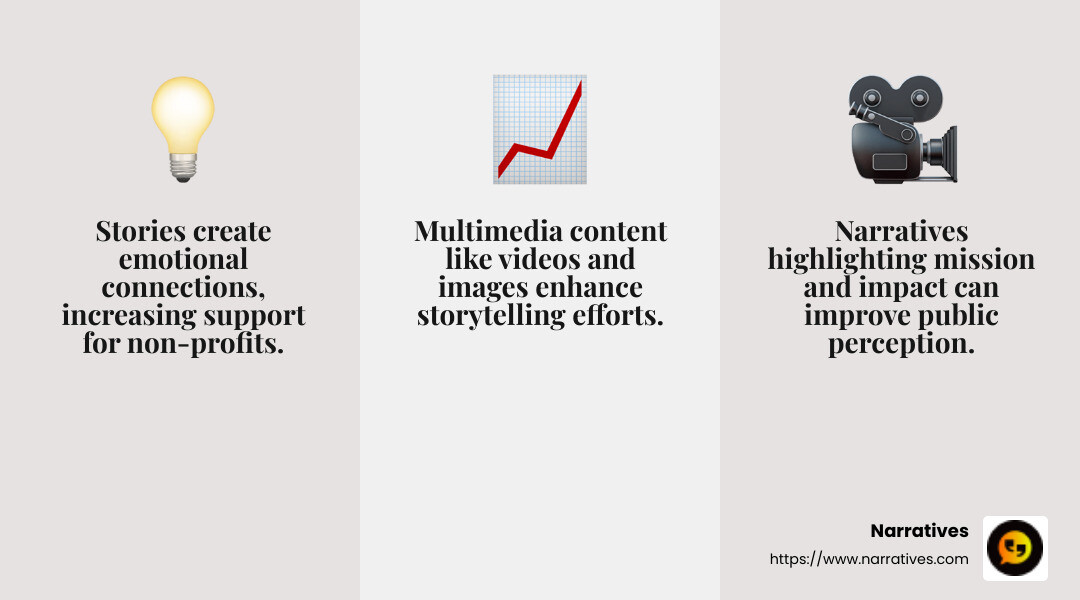 Stories create emotional connections, increasing support for non-profits.

Multimedia content like videos and images enhance storytelling efforts.

Narratives highlighting mission and impact can improve public perception.

Narratives
https://www.narratives.com