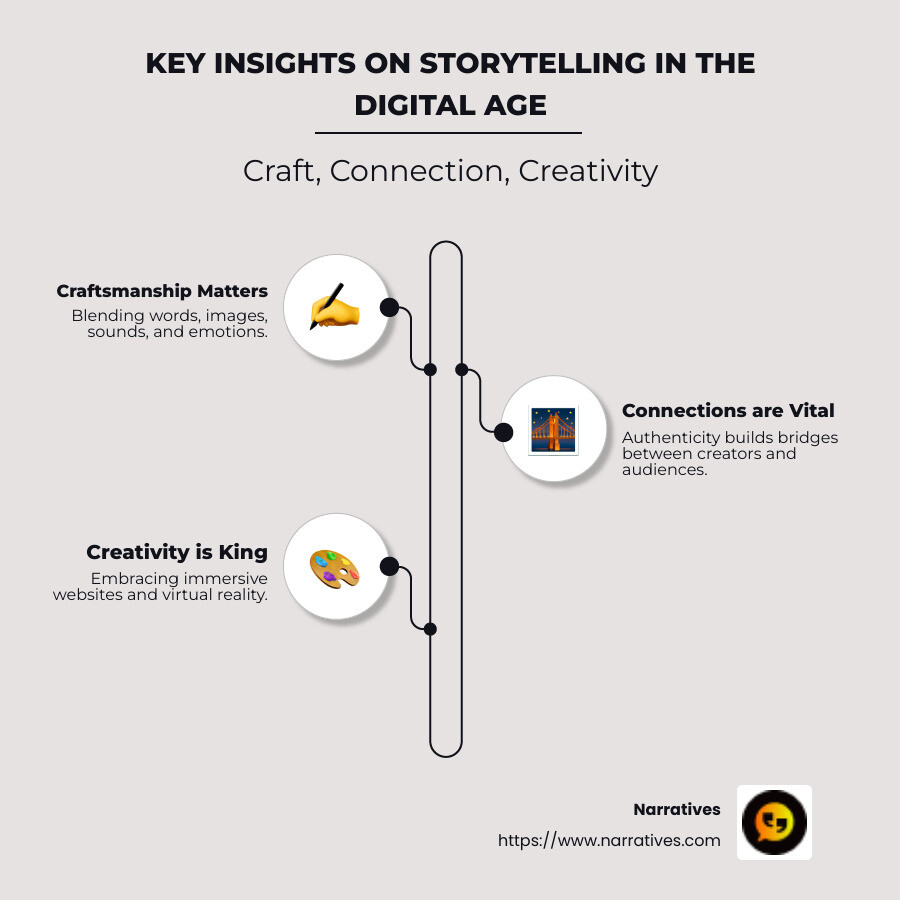 KEY INSIGHTS ON STORYTELLING IN THE DIGITAL AGE

Craft, Connection, Creativity

Craftsmanship Matters
Blending words, images, sounds, and emotions.

Connections are Vital
Authenticity builds bridges between creators and audiences.

Creativity is King
Embracing immersive websites and virtual reality.

Narratives
https://www.narratives.com