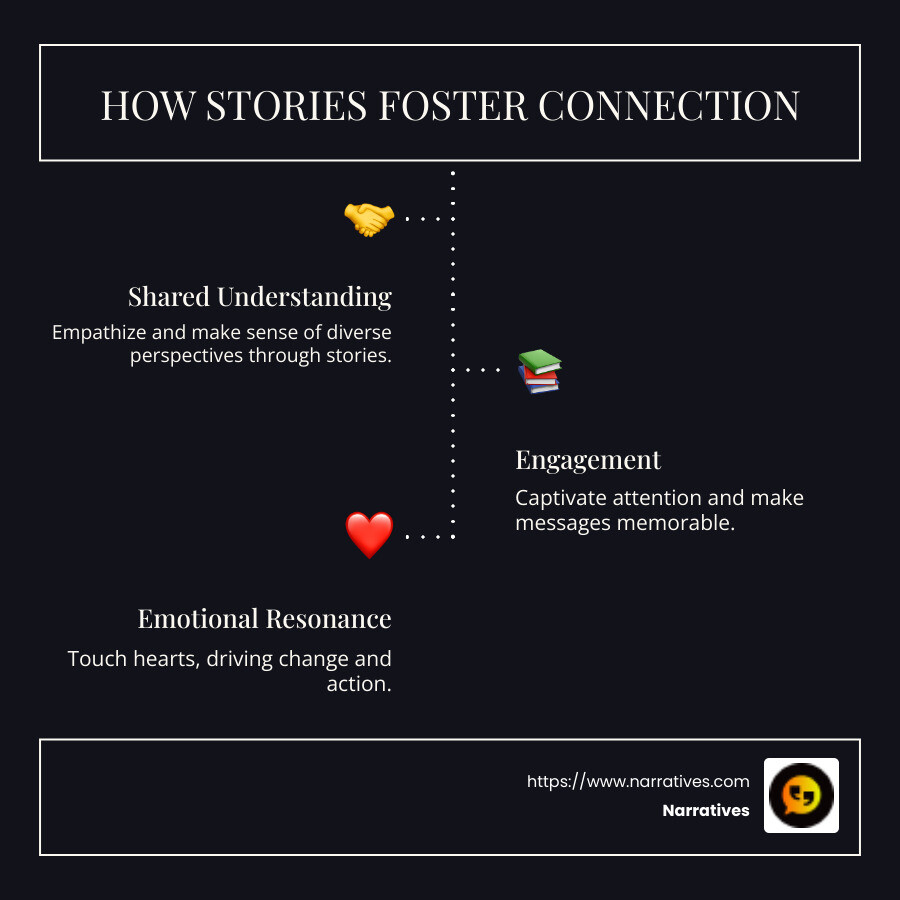 HOW STORIES FOSTER CONNECTION

Shared Understanding

Empathize and make sense of diverse perspectives through stories.

Engagement

Captivate attention and make messages memorable.

Emotional Resonance

Touch hearts, driving change and action.

https://www.narratives.com
Narratives