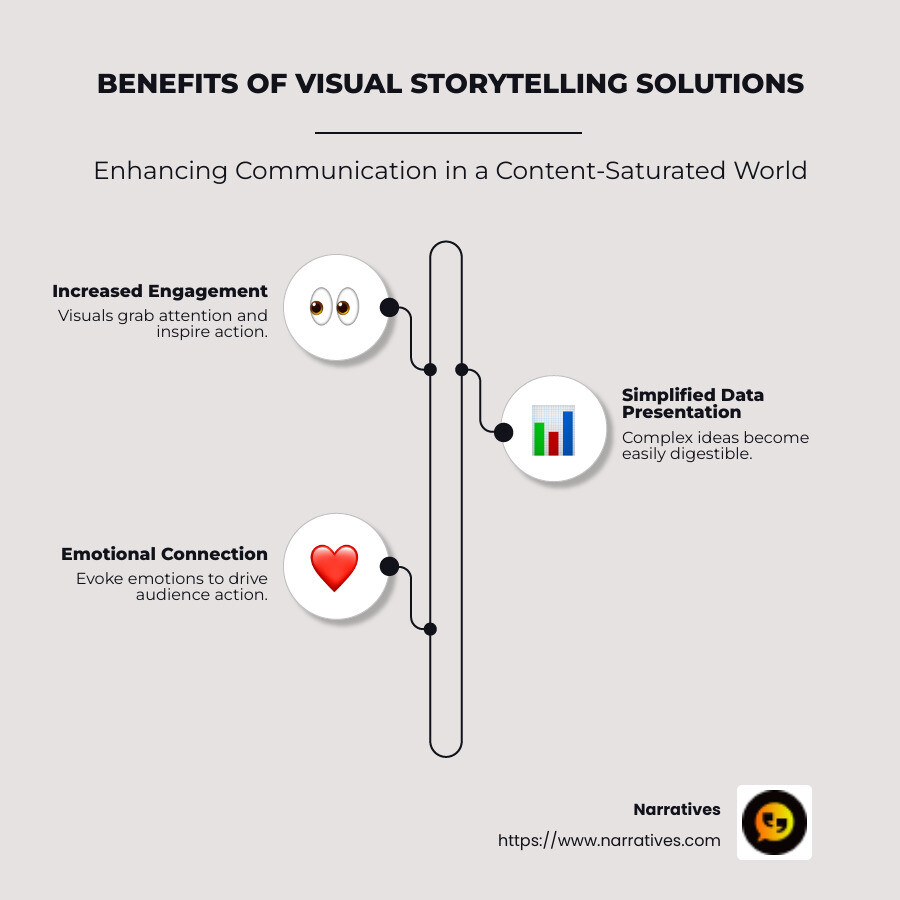 BENEFITS OF VISUAL STORYTELLING SOLUTIONS

Enhancing Communication in a Content-Saturated World

Increased Engagement
Visuals grab attention and inspire action.

Simplified Data Presentation
Complex ideas become easily digestible.

Emotional Connection
Evoke emotions to drive audience action.

Narratives
https://www.narratives.com