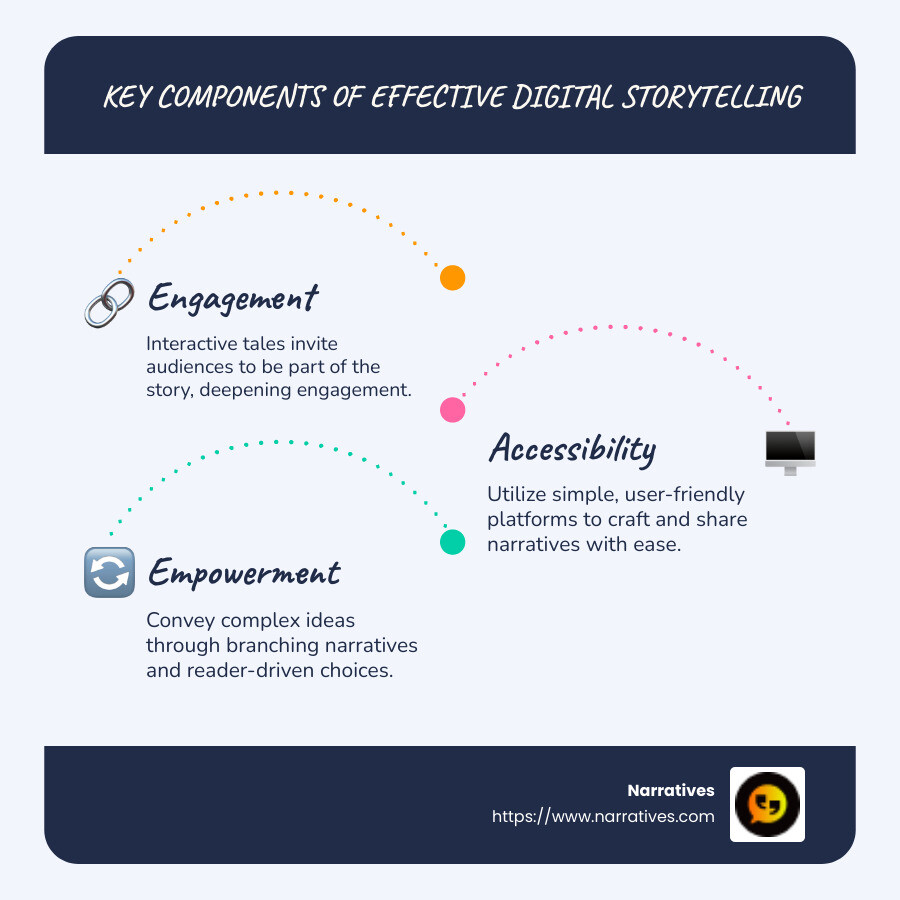 KEY COMPONENTS OF EFFECTIVE DIGITAL STORYTELLING

Engagement

Interactive tales invite audiences to be part of the story, deepening engagement.

Accessibility

Utilize simple, user-friendly platforms to craft and share narratives with ease.

Empowerment

Convey complex ideas through branching narratives and reader-driven choices.

Narratives
https://www.narratives.com