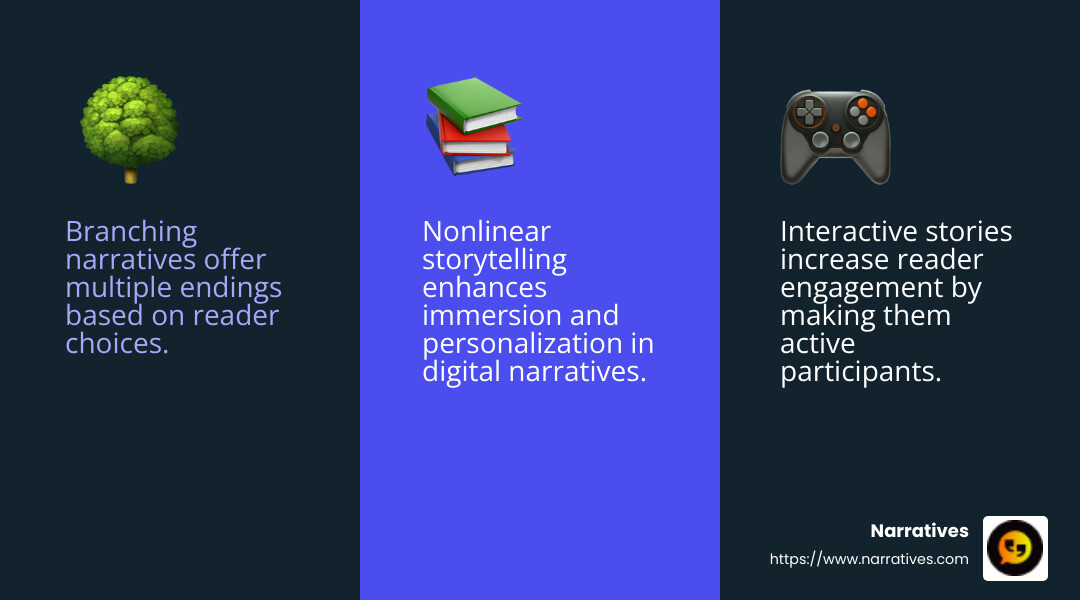 Branching narratives offer multiple endings based on reader choices.

Nonlinear storytelling enhances immersion and personalization in digital narratives.

Interactive stories increase reader engagement by making them active participants.

Narratives
https://www.narratives.com