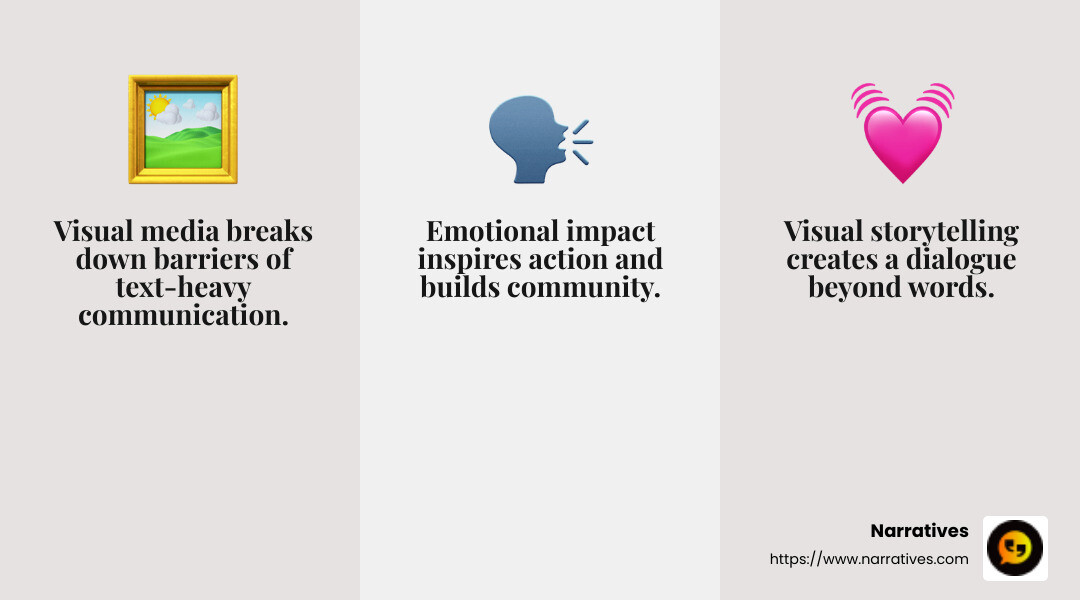 Visual media breaks down barriers of text-heavy communication.

Emotional impact inspires action and builds community.

Visual storytelling creates a dialogue beyond words.

Narratives
https://www.narratives.com