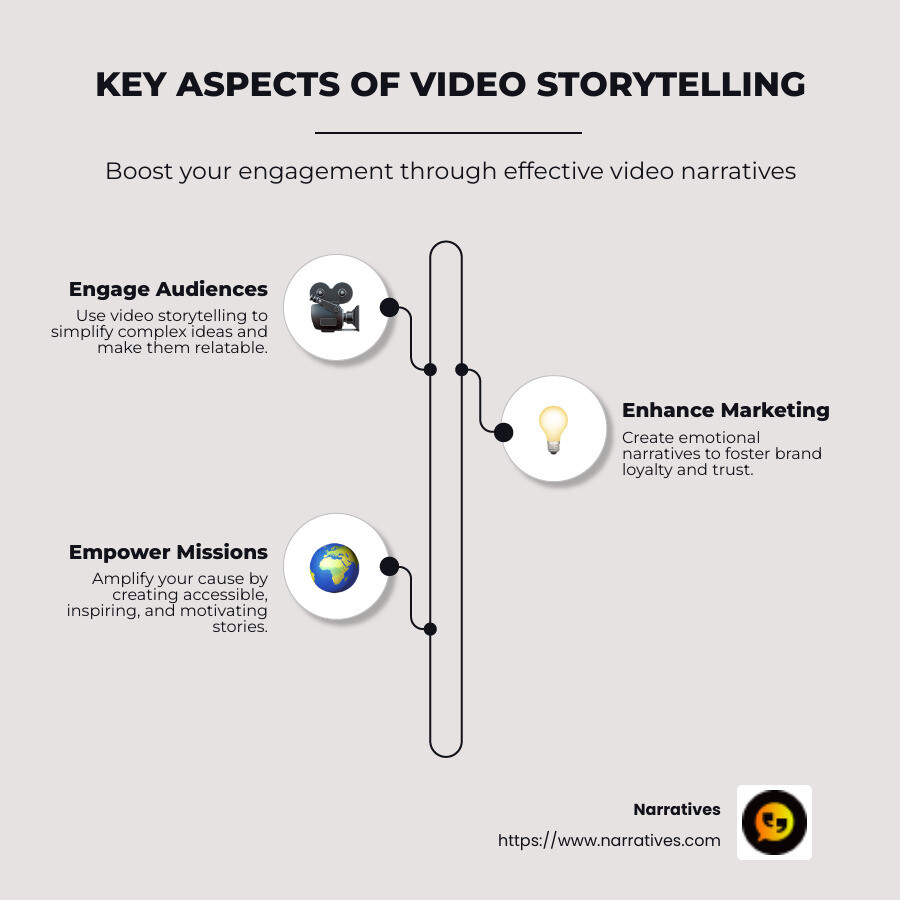 KEY ASPECTS OF VIDEO STORYTELLING

Boost your engagement through effective video narratives

Engage Audiences
Use video storytelling to simplify complex ideas and make them relatable.

Enhance Marketing
Create emotional narratives to foster brand loyalty and trust.

Empower Missions
Amplify your cause by creating accessible, inspiring, and motivating stories.

Narratives
https://www.narratives.com