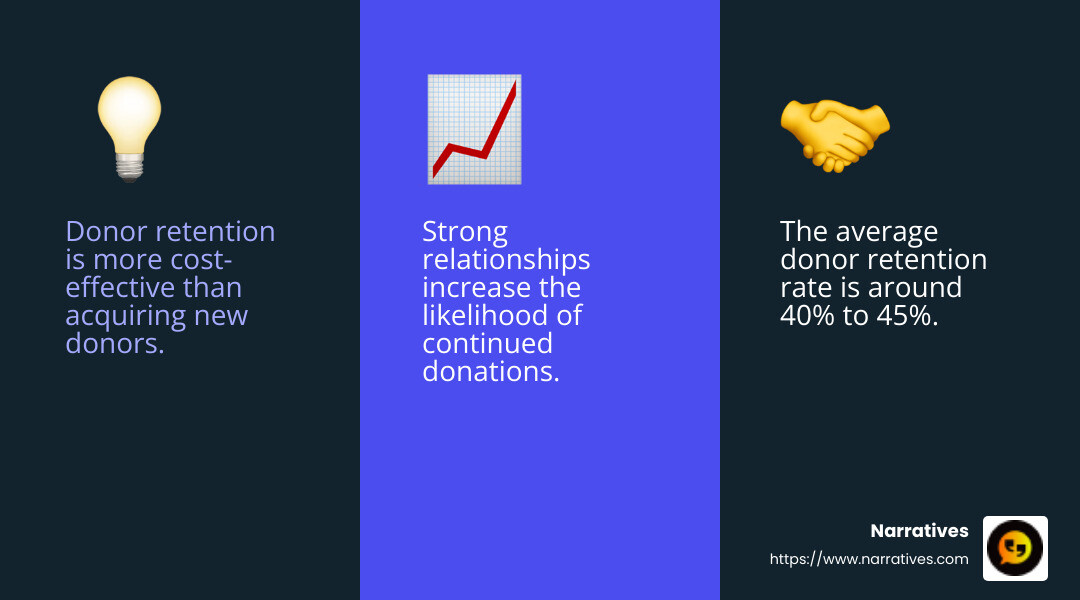 Donor retention is more cost-effective than acquiring new donors.

Strong relationships increase the likelihood of continued donations.

The average donor retention rate is around 40% to 45%.

Narratives
https://www.narratives.com