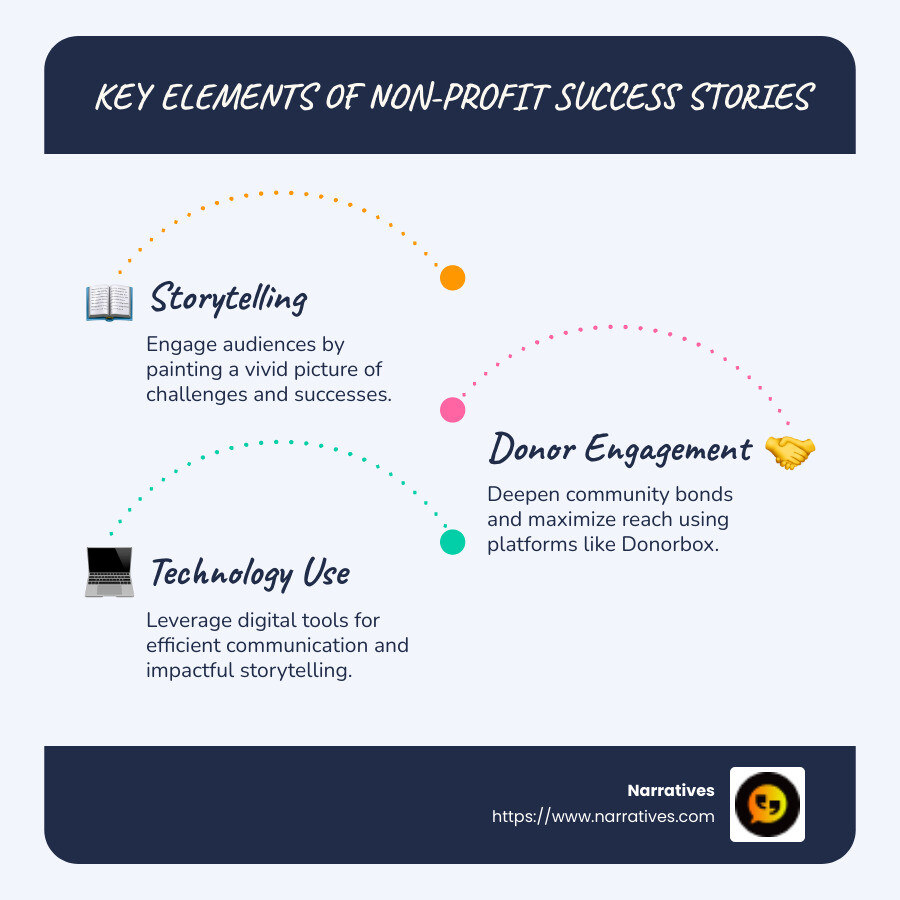 KEY ELEMENTS OF NON-PROFIT SUCCESS STORIES

Storytelling

Engage audiences by painting a vivid picture of challenges and successes.

Donor Engagement

Deepen community bonds and maximize reach using platforms like Donorbox.

Technology Use

Leverage digital tools for efficient communication and impactful storytelling.

Narratives
https://www.narratives.com