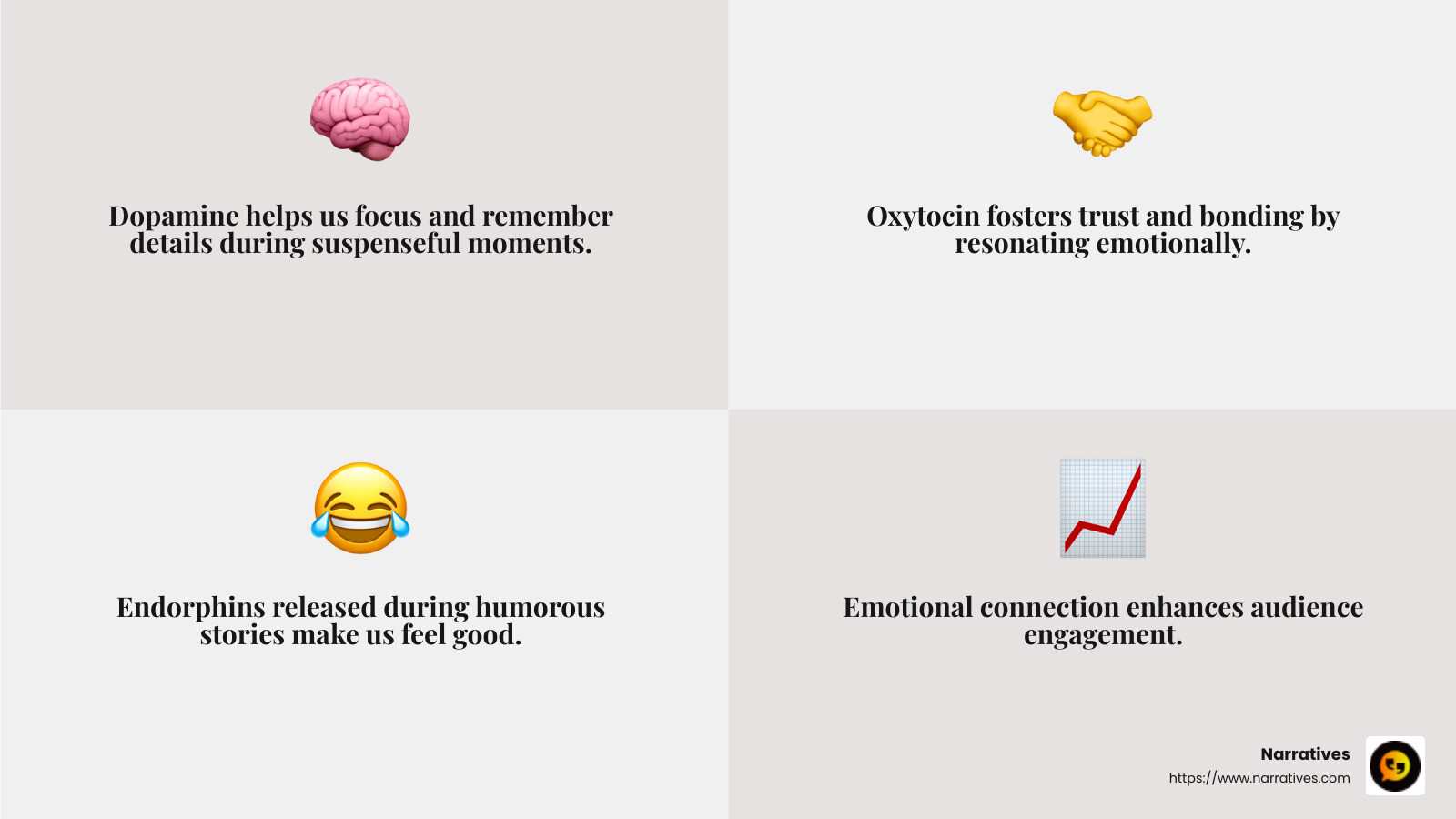 Dopamine helps us focus and remember details during suspenseful moments.

Oxytocin fosters trust and bonding by resonating emotionally.

Endorphins released during humorous stories make us feel good.

Emotional connection enhances audience engagement.

Narratives
https://www.narratives.com