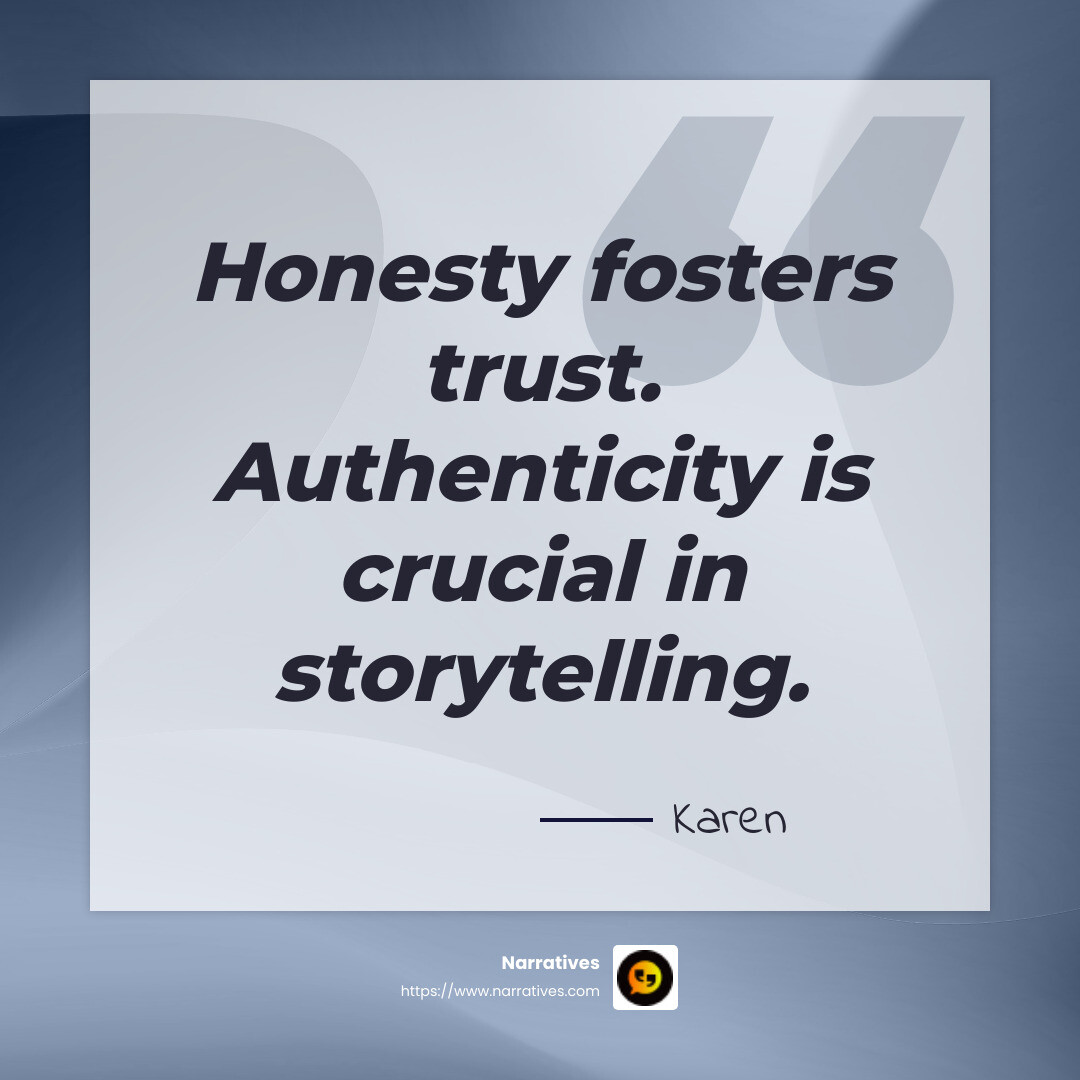 Honesty fosters trust. Authenticity is crucial in storytelling.

Karen

Narratives
https://www.narratives.com