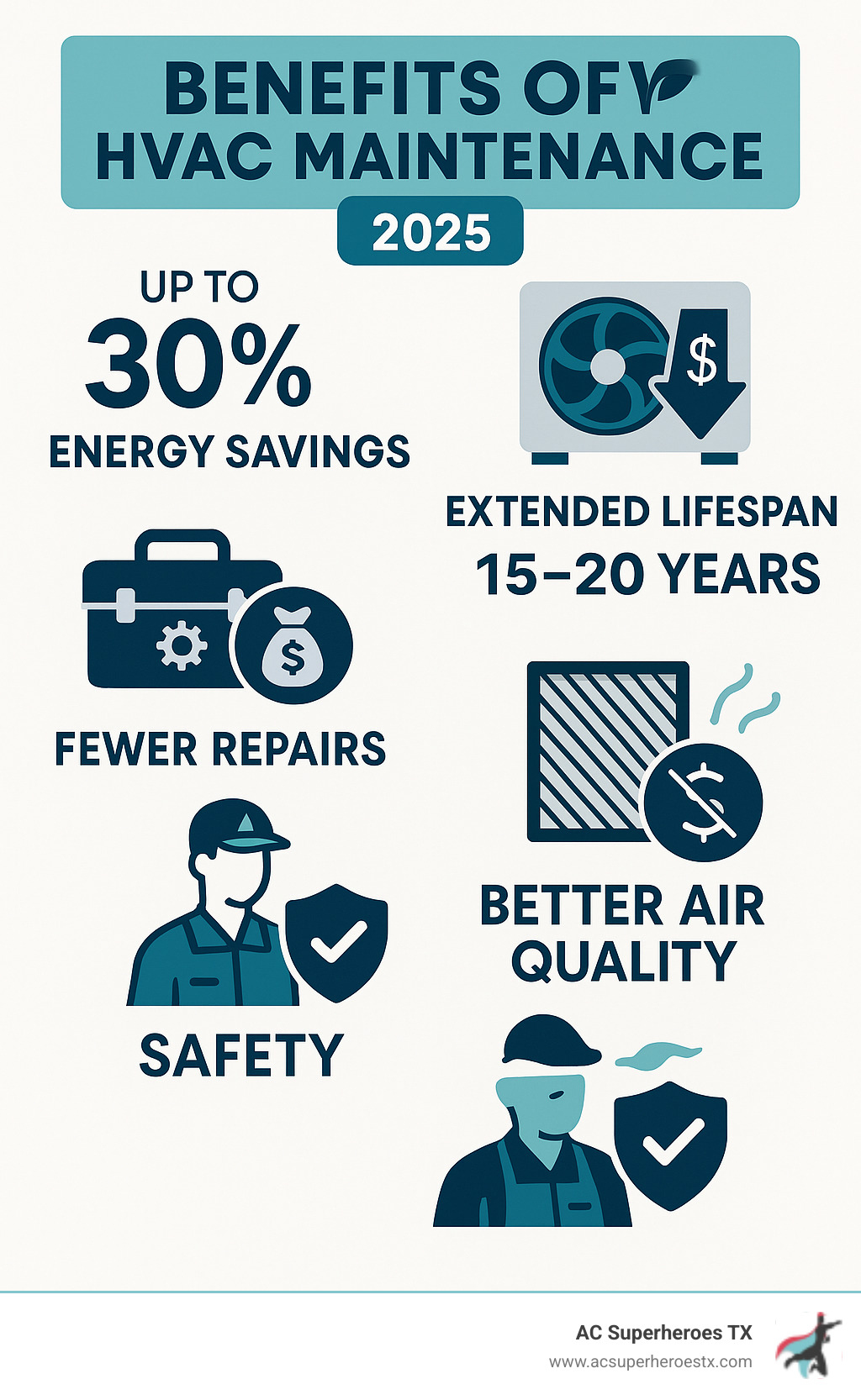 BENEFITS OF HVAC MAINTENANCE

2025

UP TO 30% ENERGY SAVINGS

$

EXTENDED LIFESPAN 15–20 YEARS

$

FEWER REPAIRS

$

BETTER AIR QUALITY

SAFETY

AC Superheroes TX
www.acsuperheroestx.com