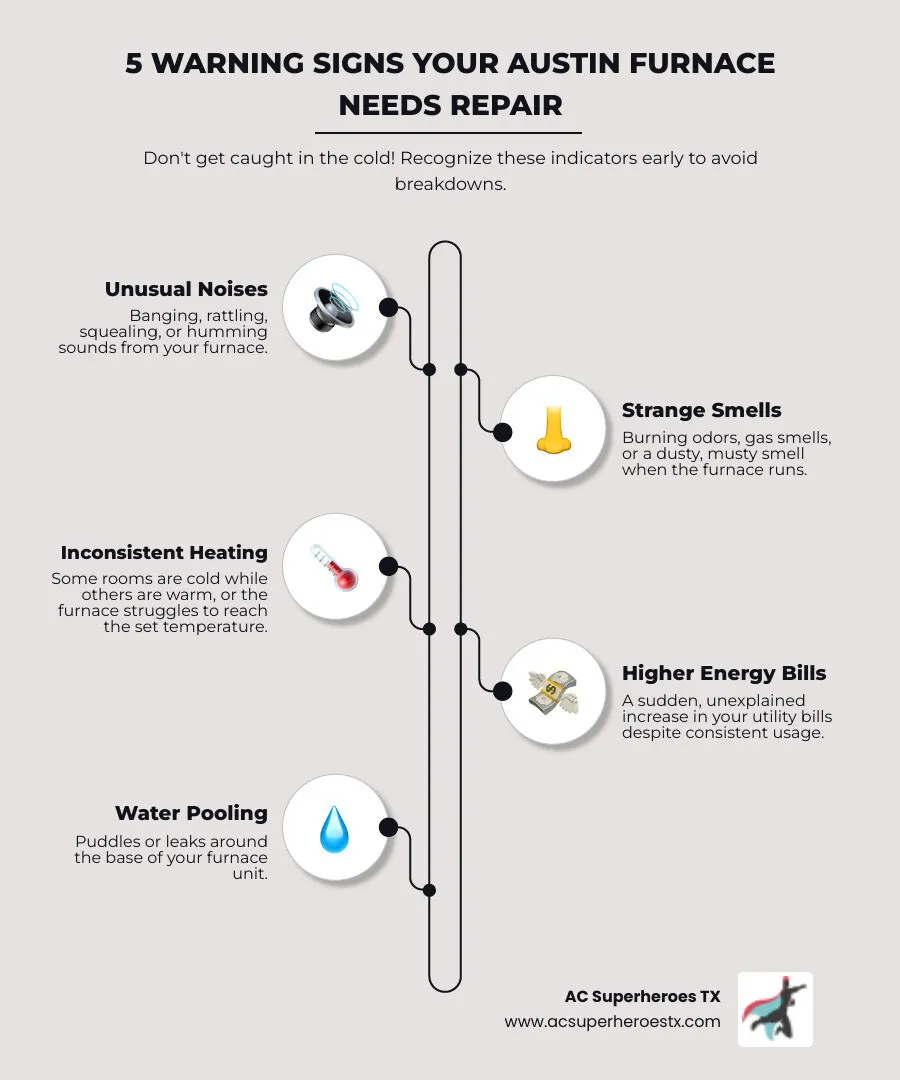 5 WARNING SIGNS YOUR AUSTIN FURNACE NEEDS REPAIR

Don't get caught in the cold! Recognize these indicators early to avoid breakdowns.

Unusual Noises
Banging, rattling, squealing, or humming sounds from your furnace.

Strange Smells
Burning odors, gas smells, or a dusty, musty smell when the furnace runs.

Inconsistent Heating
Some rooms are cold while others are warm, or the furnace struggles to reach the set temperature.

Higher Energy Bills
A sudden, unexplained increase in your utility bills despite consistent usage.

Water Pooling
Puddles or leaks around the base of your furnace unit.

AC Superheroes TX
www.acsuperheroestx.com